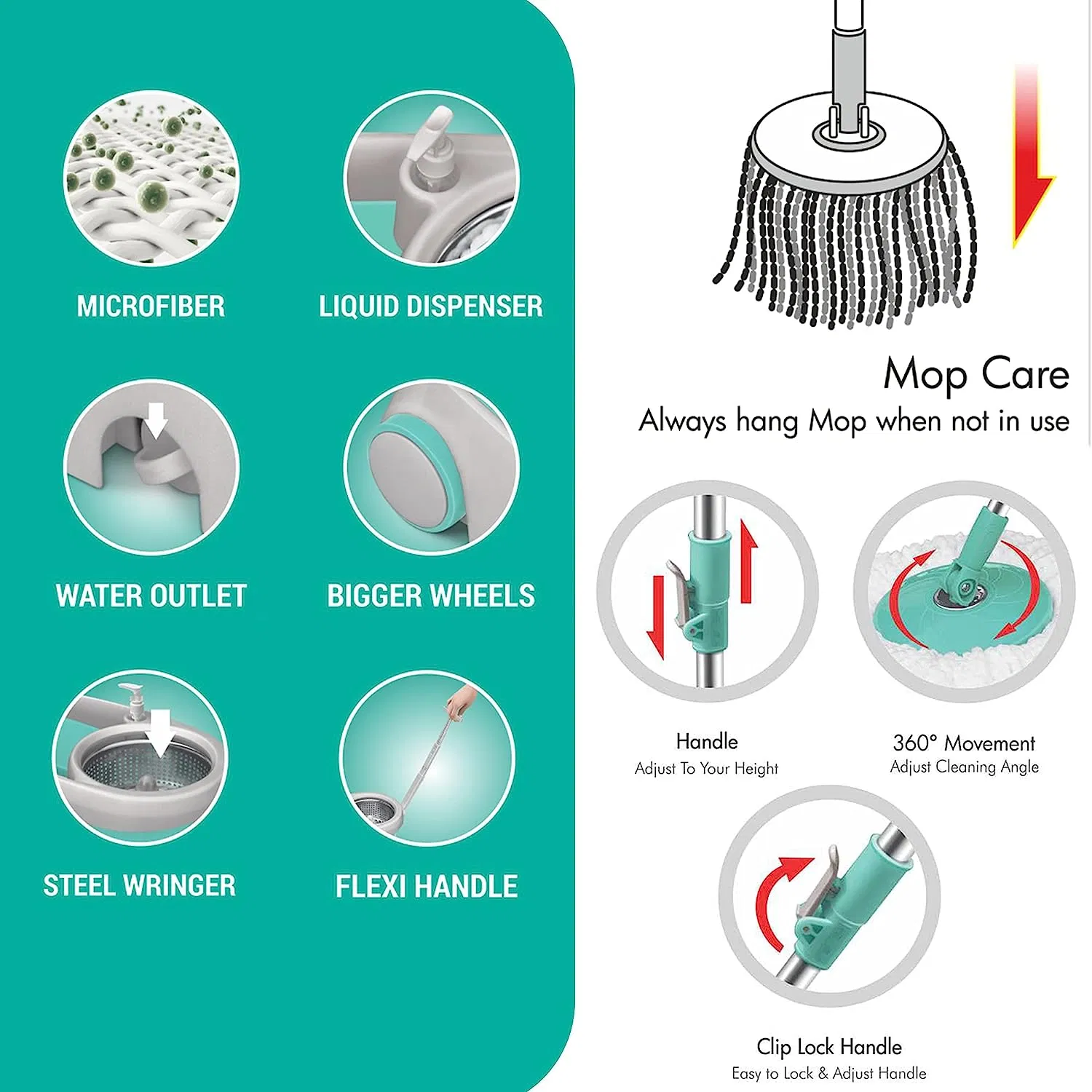 MICROFIBER

LIQUID DISPENSER

WATER OUTLET

BIGGER WHEELS

STEEL WRINGER

FLEXI HANDLE

Mop Care
Always hang Mop when not in use

Handle
Adjust To Your Height

360° Movement
Adjust Cleaning Angle

Clip Lock Handle
Easy to Lock & Adjust Handle