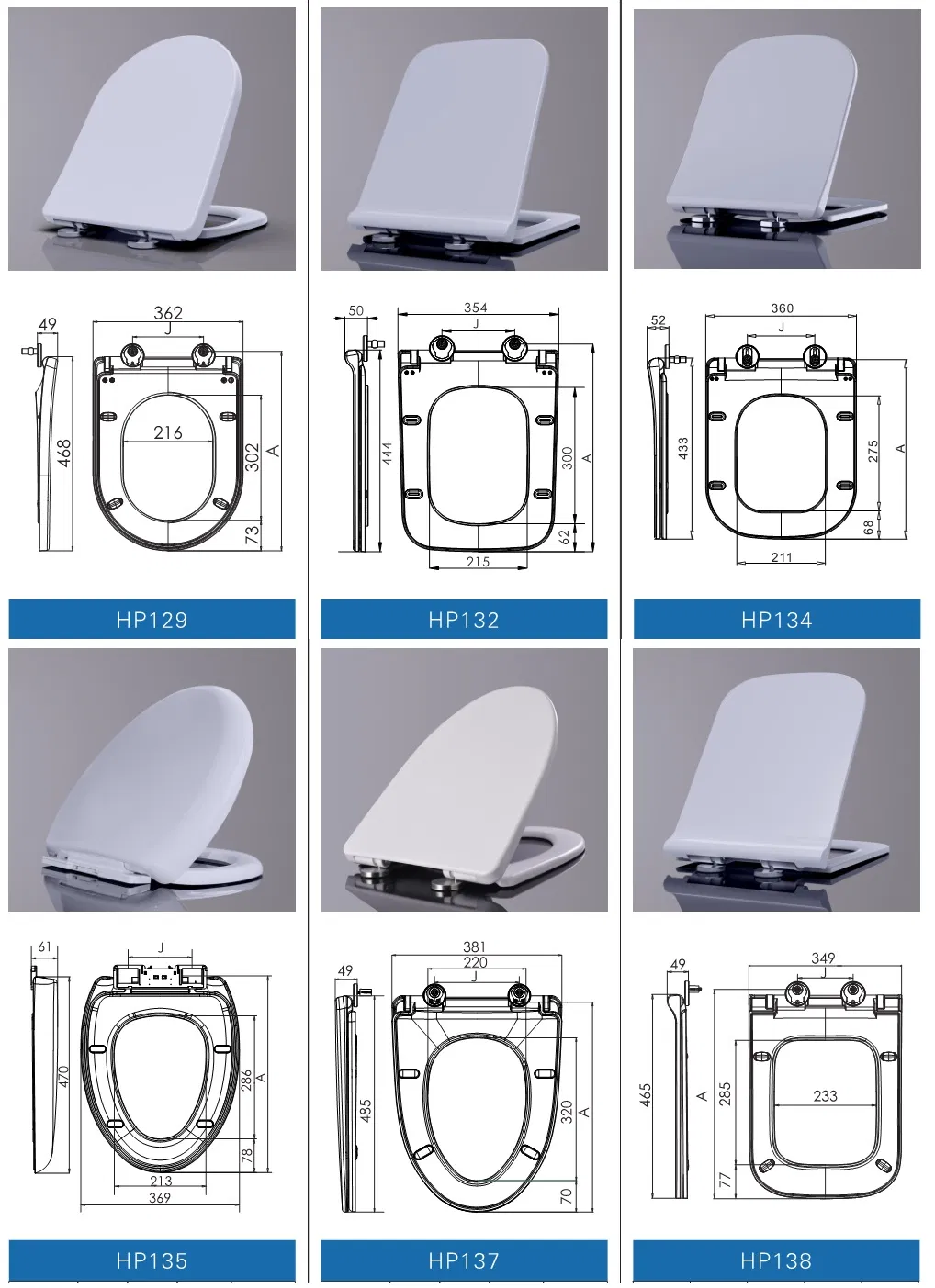 49
362
J
216
468
302
A
73

HP129

50
354
J
444
300
A
62
215

HP132

52
360
J
433
275
A
68
211

HP134

61
J
470
286
A
78
213
369

HP135

49
381
220
J
485
320
A
70

HP137

49
349
J
465
A
285
233
77

HP138