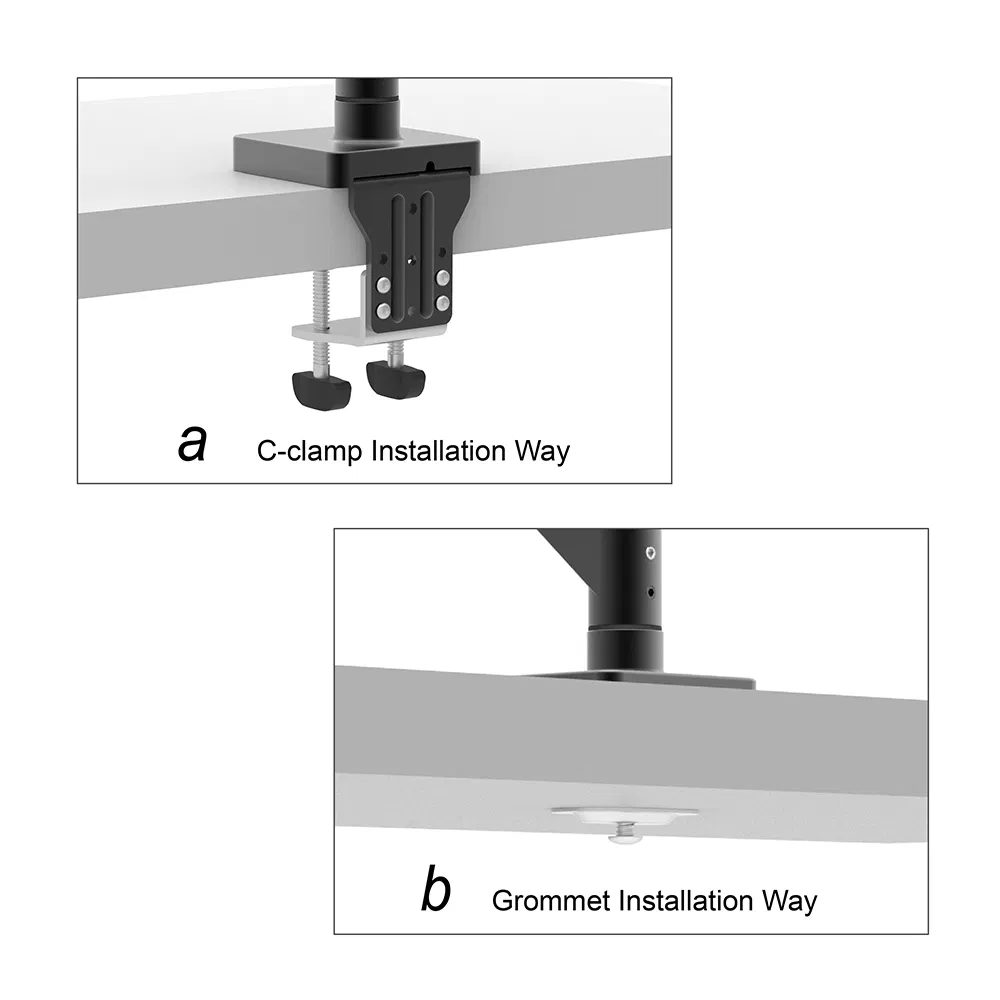 a C-clamp Installation Way

b Grommet Installation Way