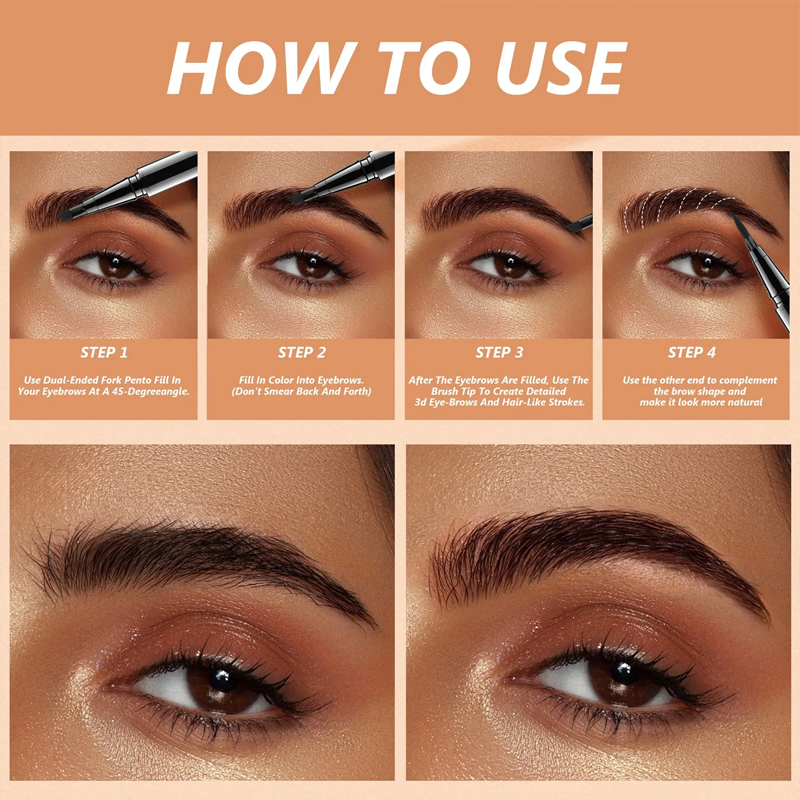 HOW TO USE

STEP 1

Use Dual-Ended Fork Pento Fill In Your Eyebrows At A 45-Degreeangle.

STEP 2

Fill In Color Into Eyebrows. (Don't Smear Back And Forth)

STEP 3

After The Eyebrows Are Filled, Use The Brush Tip To Create Detailed 3d Eye-Brows And Hair-Like Strokes.

STEP 4

Use the other end to complement the brow shape and make it look more natural