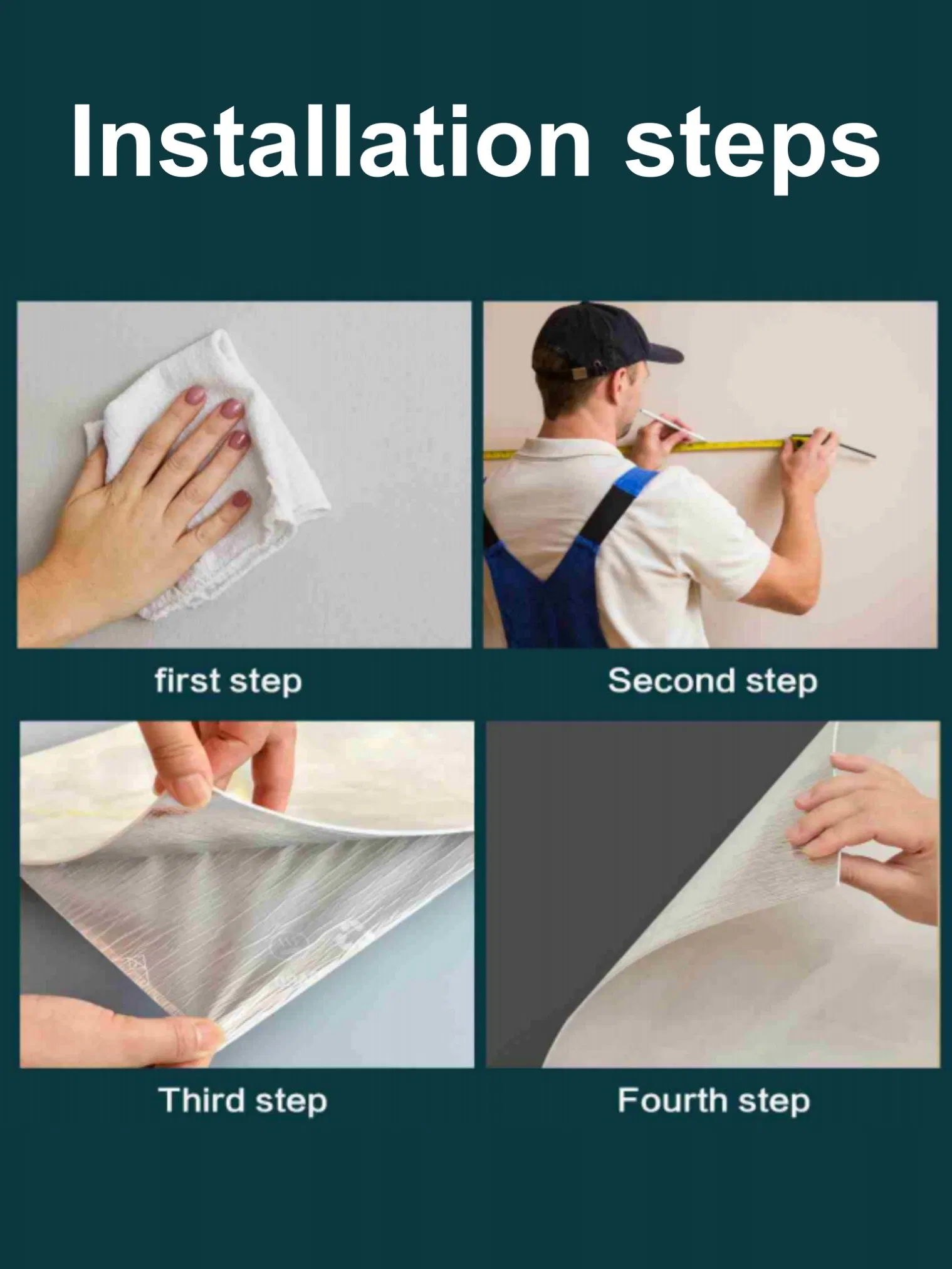 Installation steps

first step

Second step

Third step

Fourth step