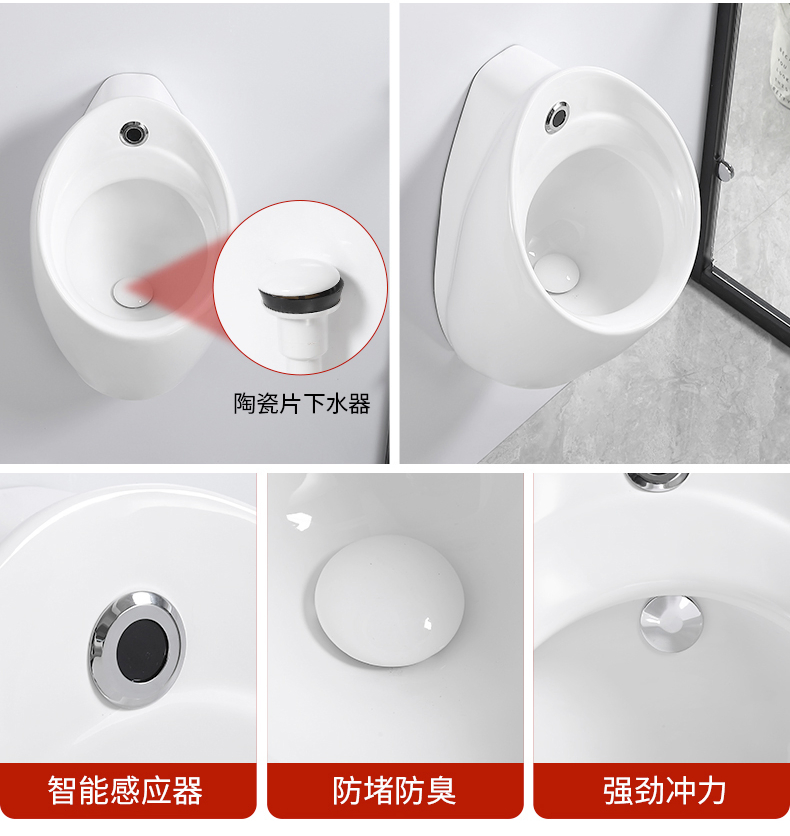 陶瓷片下水器

智能感应器

防堵防臭

强劲冲力