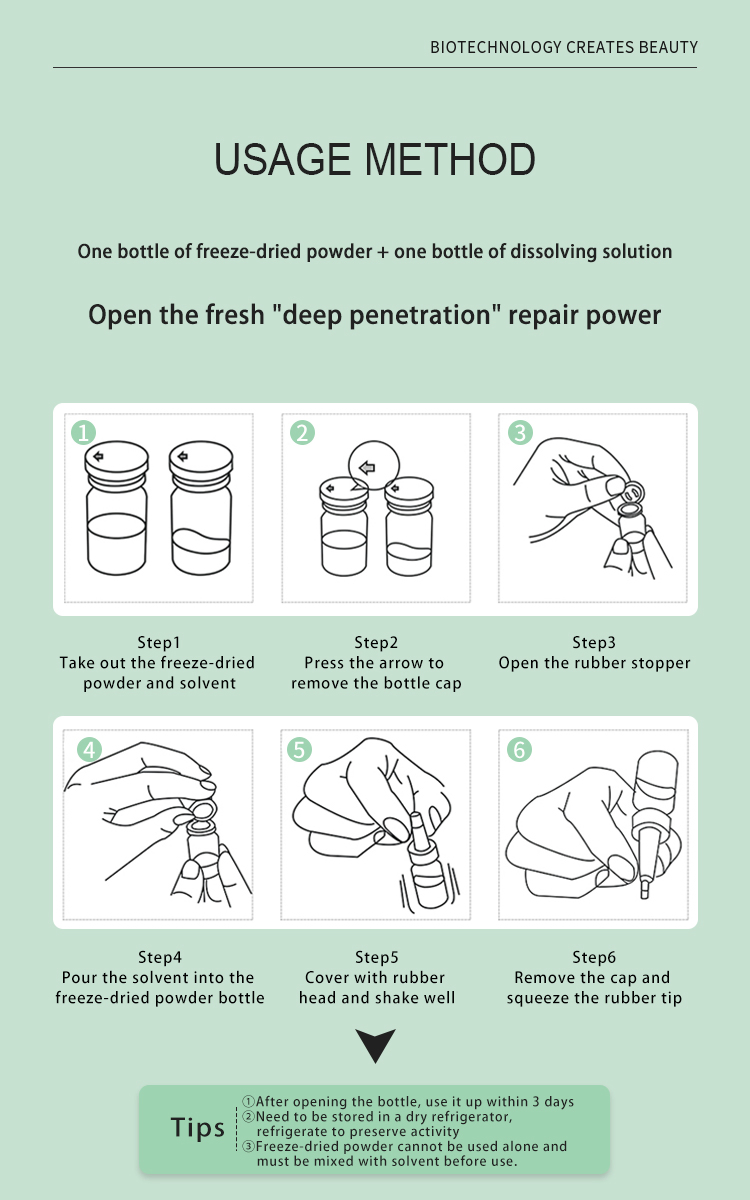 BIOTECHNOLOGY CREATES BEAUTY

USAGE METHOD

One bottle of freeze-dried powder + one bottle of dissolving solution

Open the fresh "deep penetration" repair power

1

2

3

Step1
Take out the freeze-dried powder and solvent

Step2
Press the arrow to remove the bottle cap

Step3
Open the rubber stopper

4

5

6

Step4
Pour the solvent into the freeze-dried powder bottle

Step5
Cover with rubber head and shake well

Step6
Remove the cap and squeeze the rubber tip

Tips

①After opening the bottle, use it up within 3 days
②Need to be stored in a dry refrigerator, refrigerate to preserve activity
③Freeze-dried powder cannot be used alone and must be mixed with solvent before use.