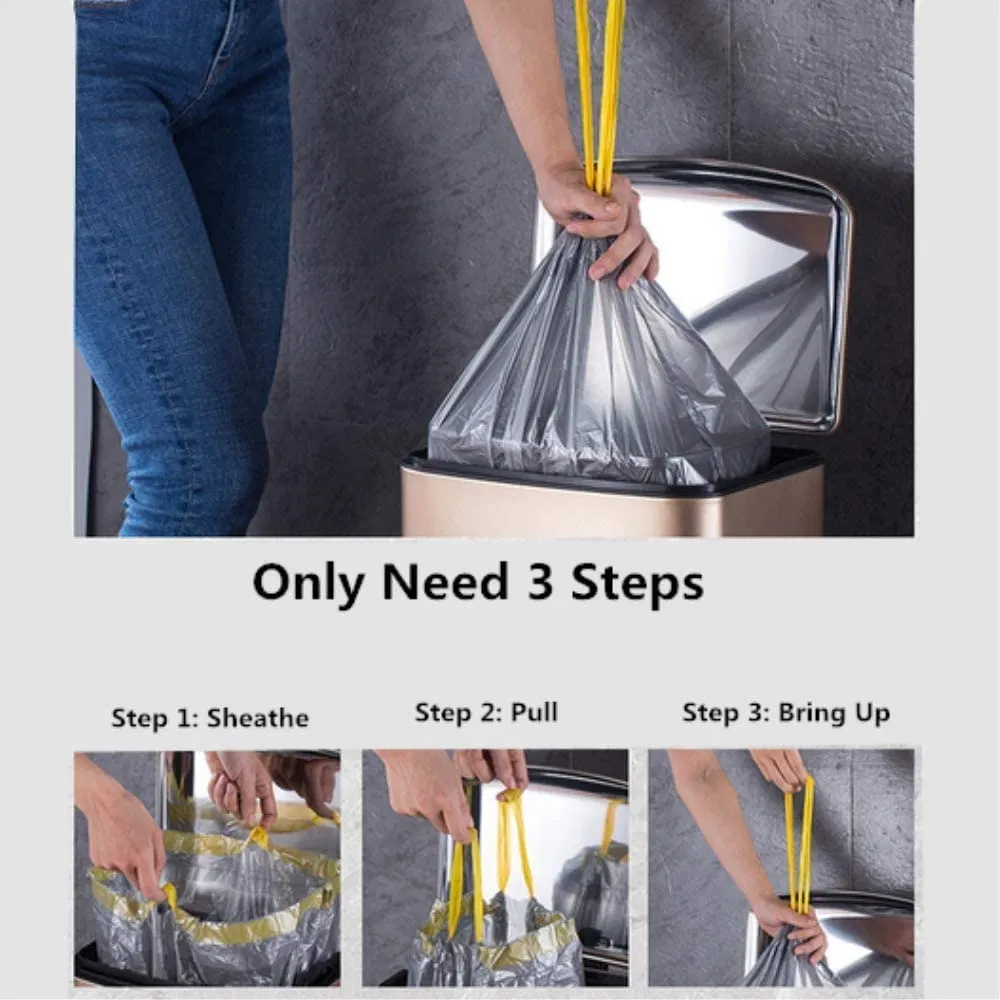 Only Need 3 Steps

Step 1: Sheathe

Step 2: Pull

Step 3: Bring Up