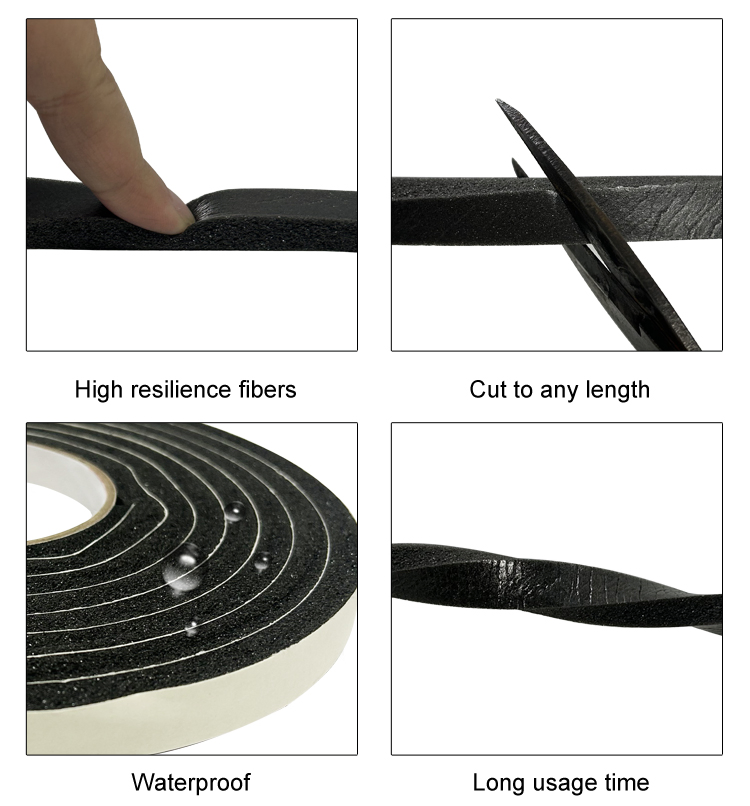 High resilience fibers

Cut to any length

Waterproof

Long usage time