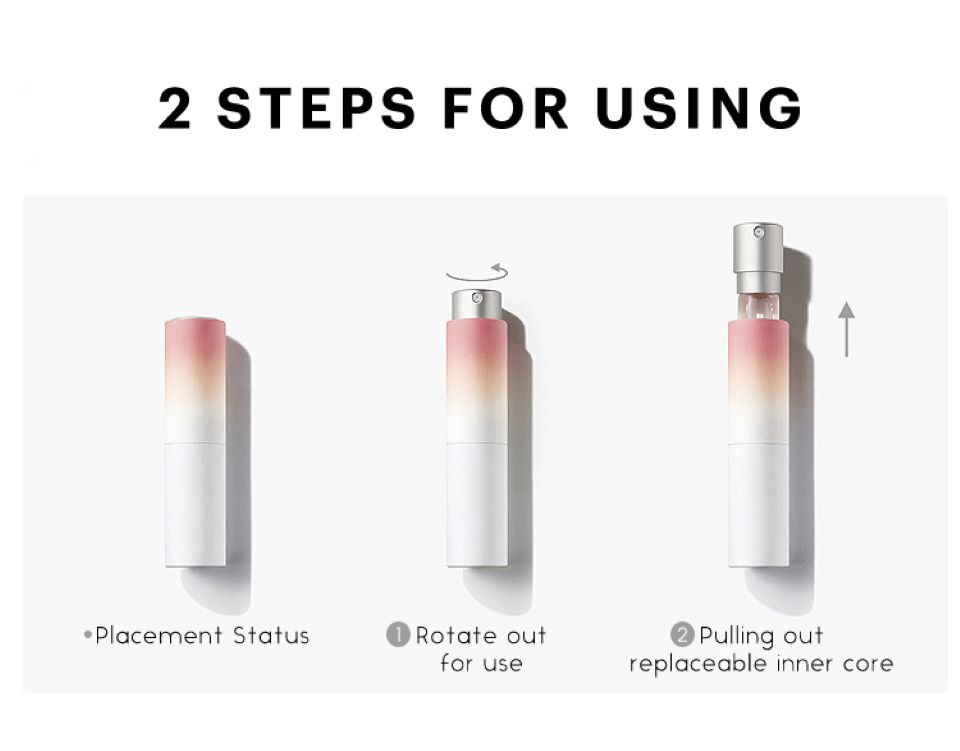 2 STEPS FOR USING

•Placement Status

1 Rotate out for use

2 Pulling out replaceable inner core