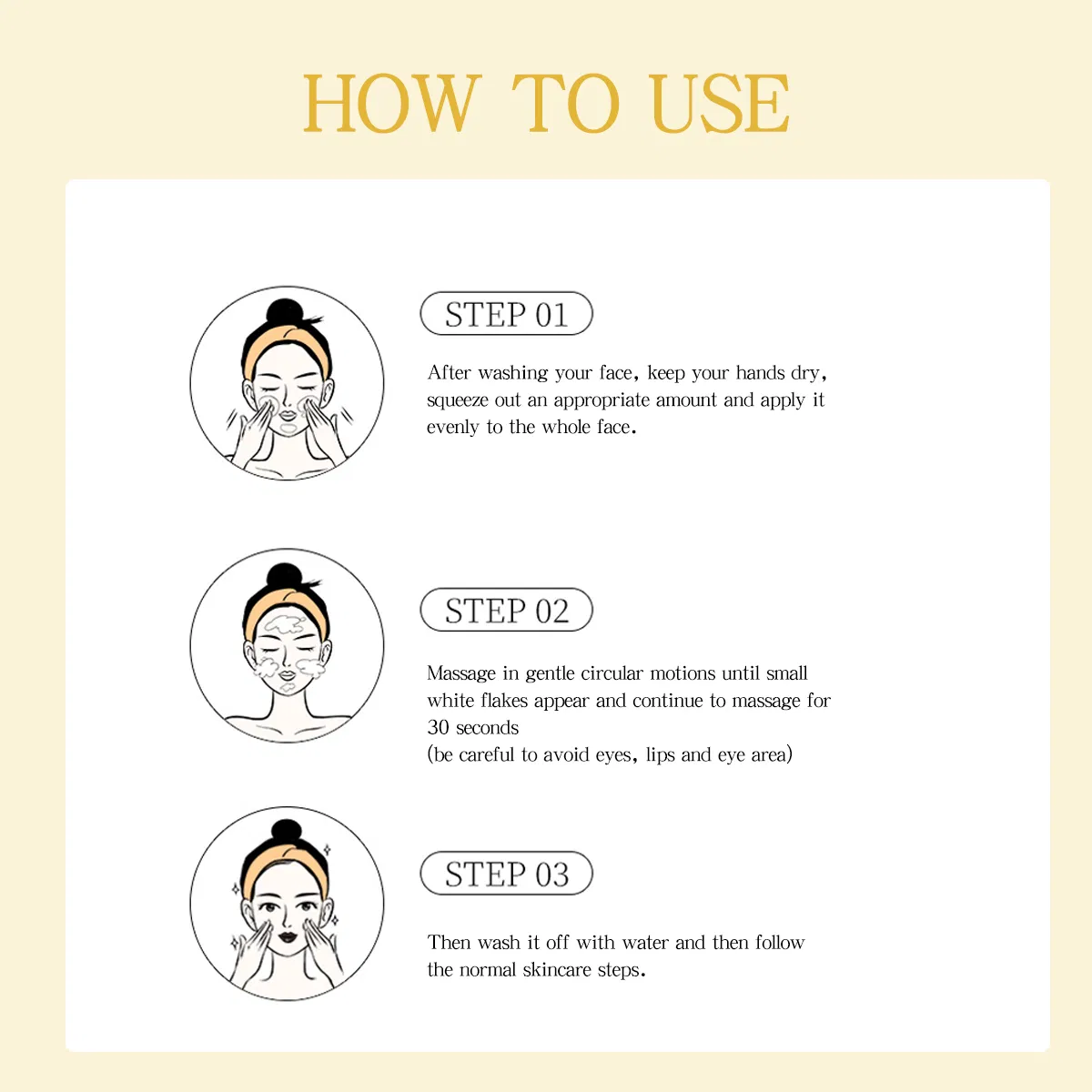 HOW TO USE

STEP 01

After washing your face, keep your hands dry, squeeze out an appropriate amount and apply it evenly to the whole face.

STEP 02

Massage in gentle circular motions until small white flakes appear and continue to massage for 30 seconds
(be careful to avoid eyes, lips and eye area)

STEP 03

Then wash it off with water and then follow the normal skincare steps.