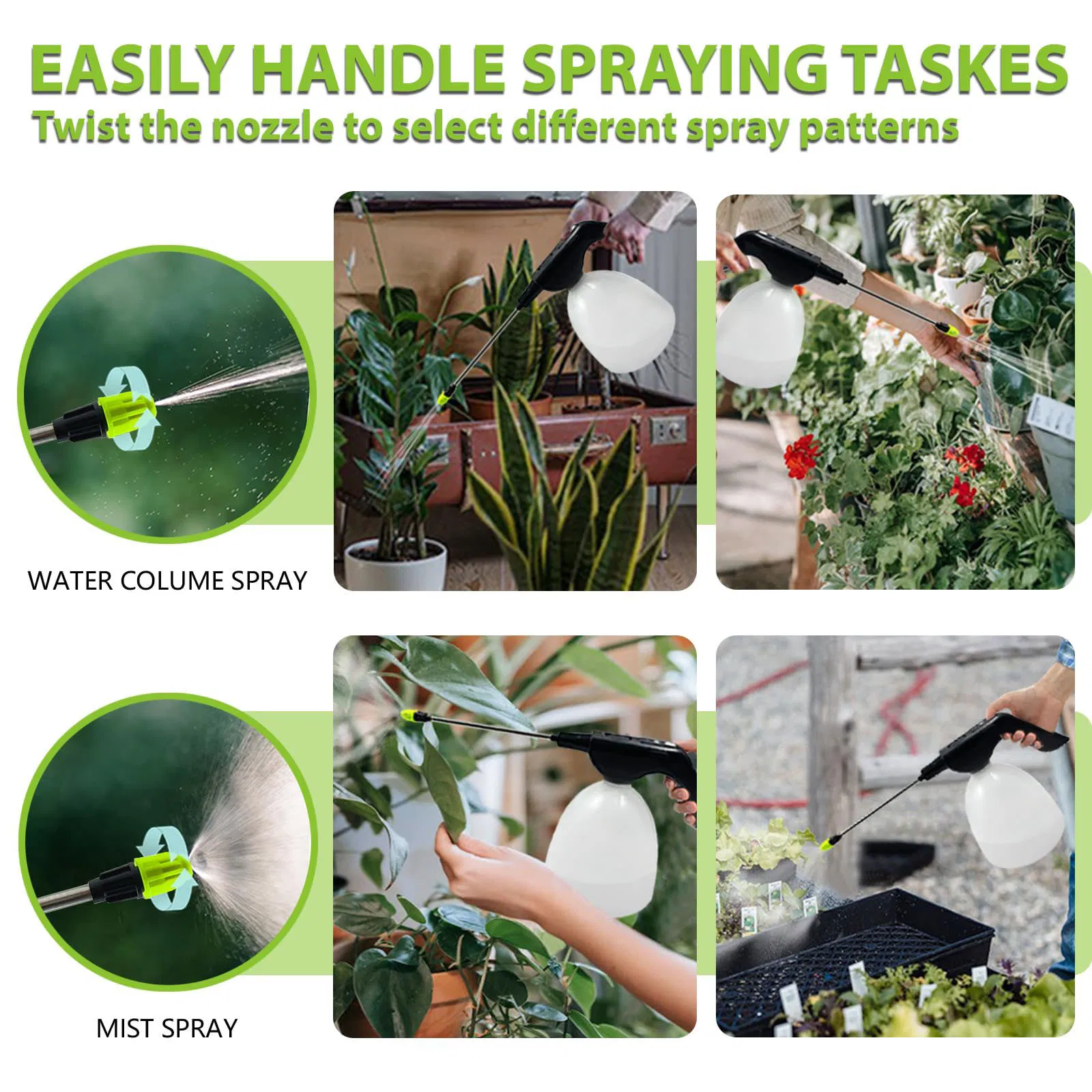 EASILY HANDLE SPRAYING TASKES
Twist the nozzle to select different spray patterns

WATER COLUME SPRAY

MIST SPRAY