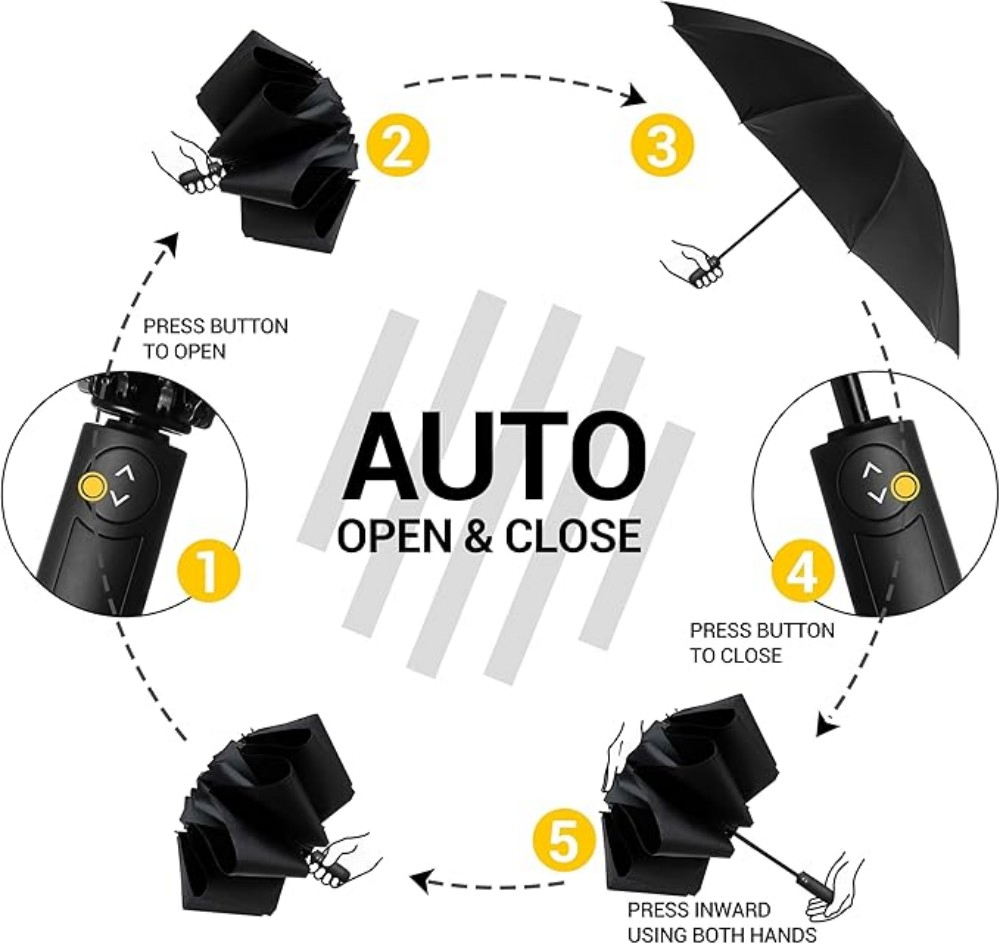 2

3

PRESS BUTTON TO OPEN

AUTO
OPEN & CLOSE

1

4

PRESS BUTTON TO CLOSE

5

PRESS INWARD USING BOTH HANDS