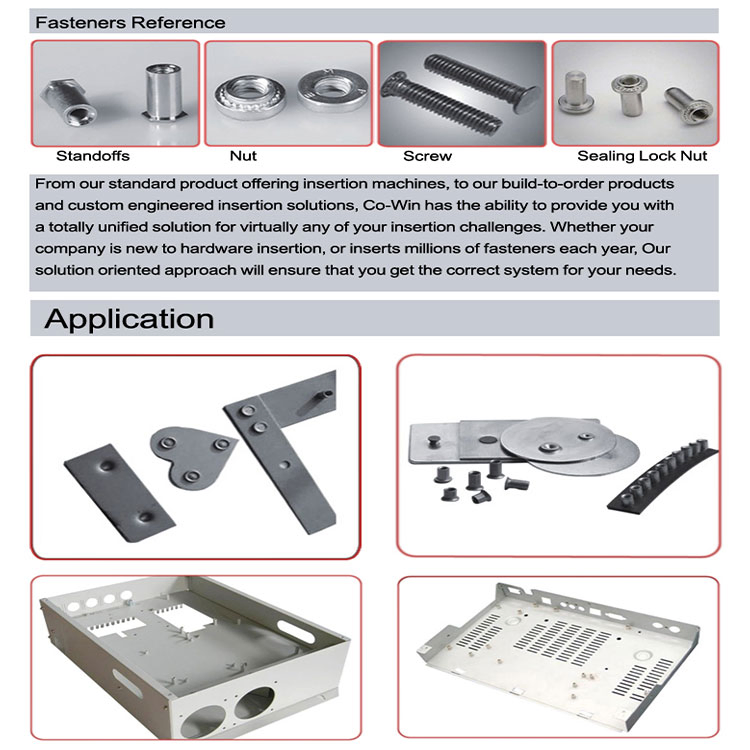 Fasteners Reference

Standoffs

Nut

Screw

Sealing Lock Nut

From our standard product offering insertion machines, to our build-to-order products and custom engineered insertion solutions, Co-Win has the ability to provide you with a totally unified solution for virtually any of your insertion challenges. Whether your company is new to hardware insertion, or inserts millions of fasteners each year, Our solution oriented approach will ensure that you get the correct system for your needs.

Application