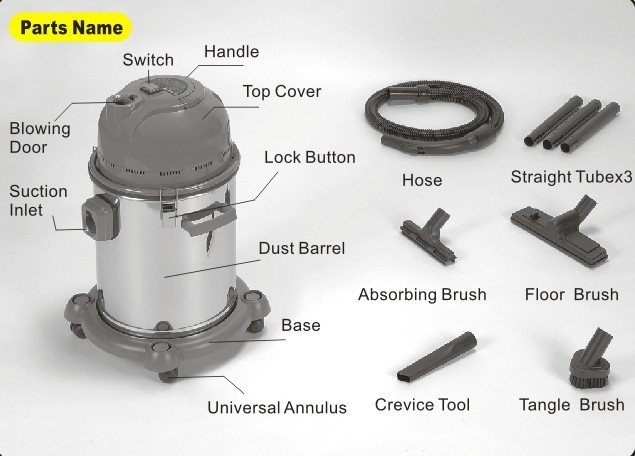 Parts Name

Switch

Handle

Top Cover

Blowing Door

Lock Button

Suction Inlet

Dust Barrel

Base

Universal Annulus

Hose

Straight Tubex3

Absorbing Brush

Floor Brush

Crevice Tool

Tangle Brush