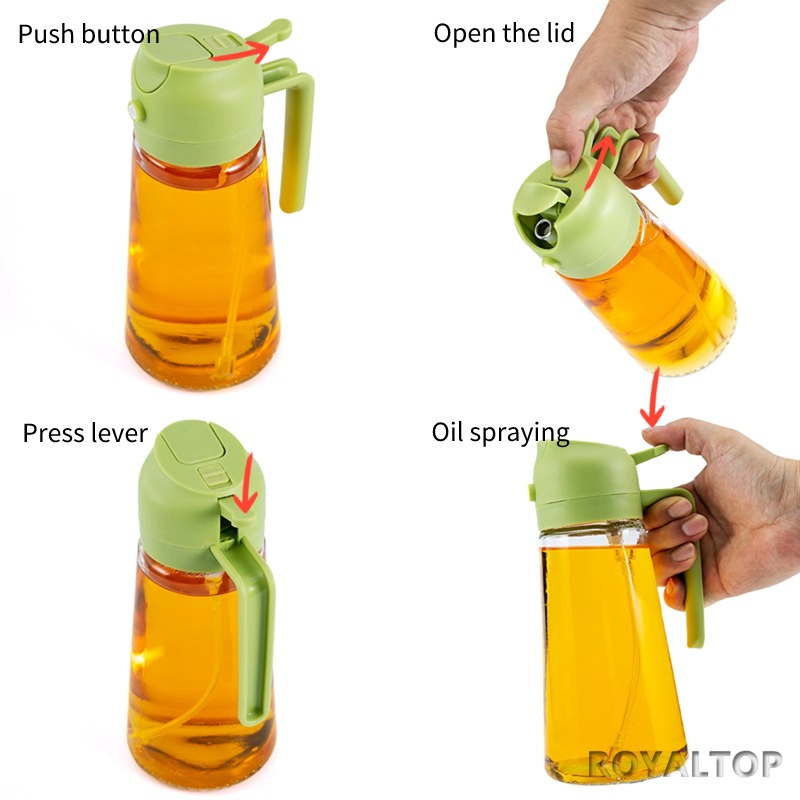 Push button

Open the lid

Press lever

Oil spraying

ROYALTOP