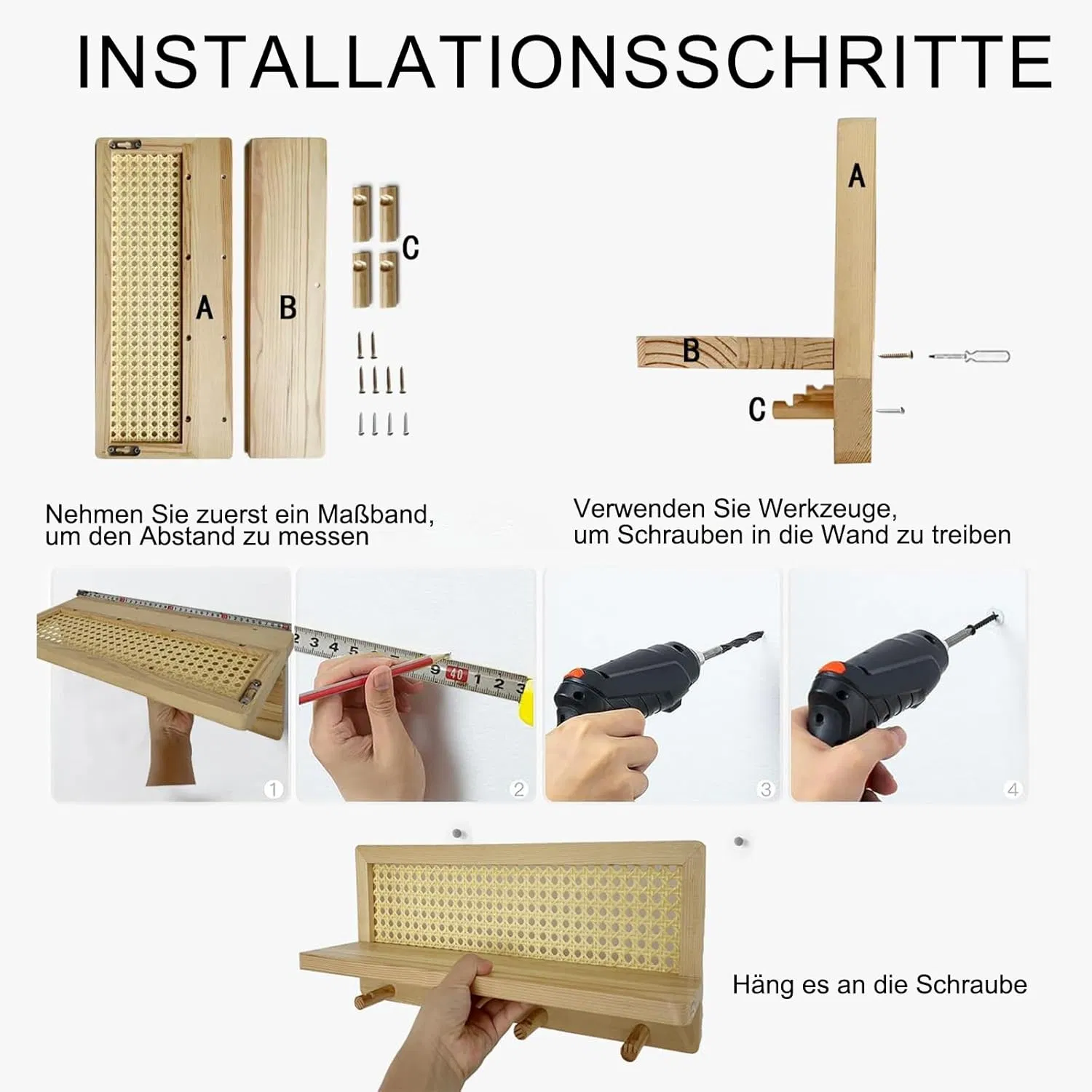 INSTALLATIONSSCHRITTE

A

B

C

A

B

C

Nehmen Sie zuerst ein Maßband, um den Abstand zu messen

Verwenden Sie Werkzeuge, um Schrauben in die Wand zu treiben

2 3 4 5

9 40 1 2 3

1

2

3

4

Häng es an die Schraube