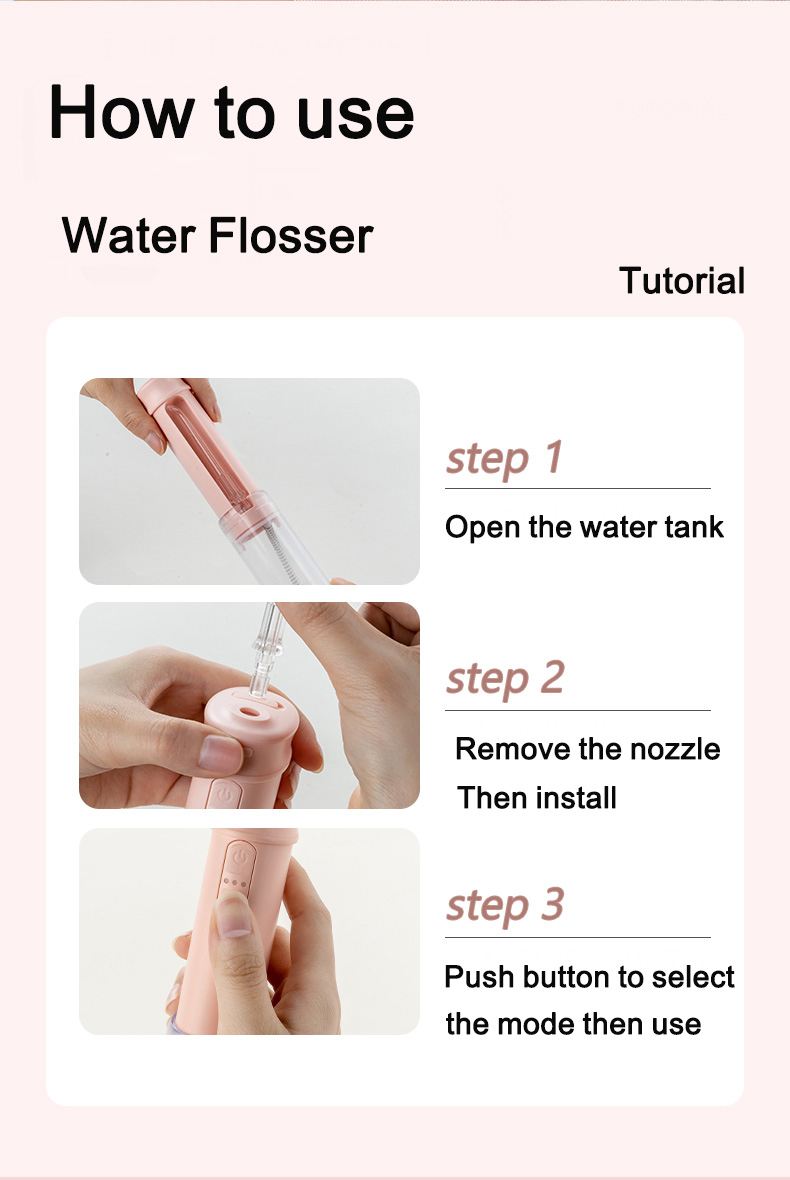 How to use

Water Flosser

Tutorial

step 1

Open the water tank

step 2

Remove the nozzle
Then install

step 3

Push button to select the mode then use