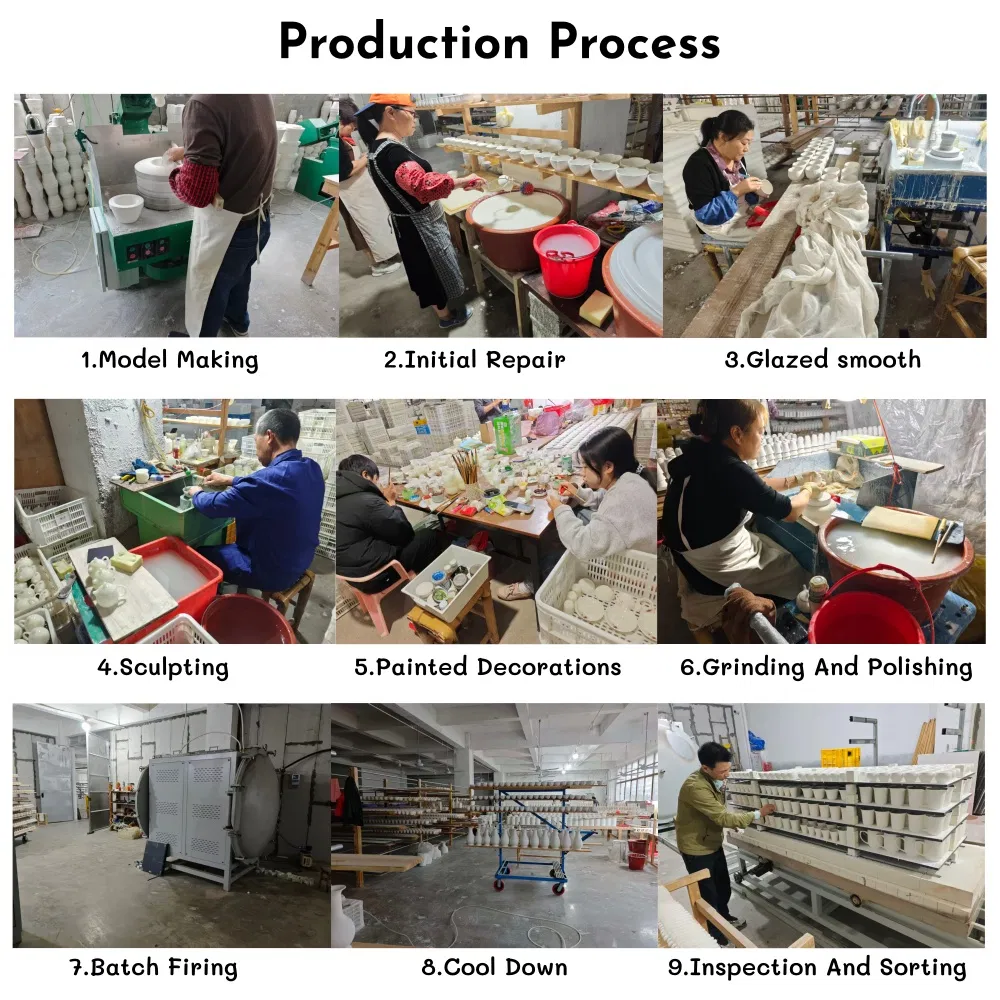 Production Process

1.Model Making

2.Initial Repair

3.Glazed smooth

4.Sculpting

5.Painted Decorations

6.Grinding And Polishing

7.Batch Firing

8.Cool Down

9.Inspection And Sorting