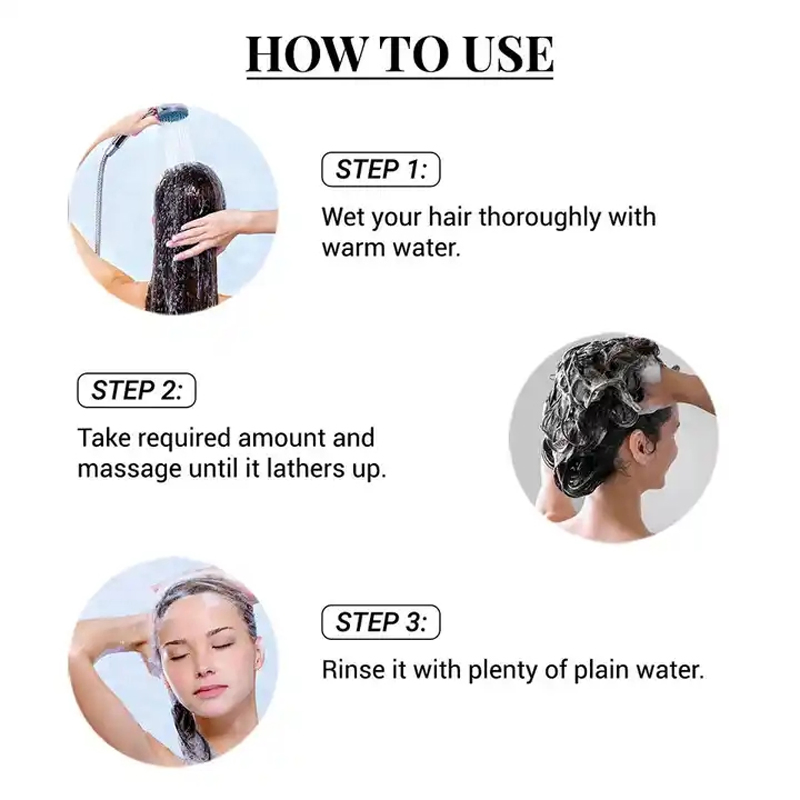 HOW TO USE

STEP 1:

Wet your hair thoroughly with warm water.

STEP 2:

Take required amount and massage until it lathers up.

STEP 3:

Rinse it with plenty of plain water.