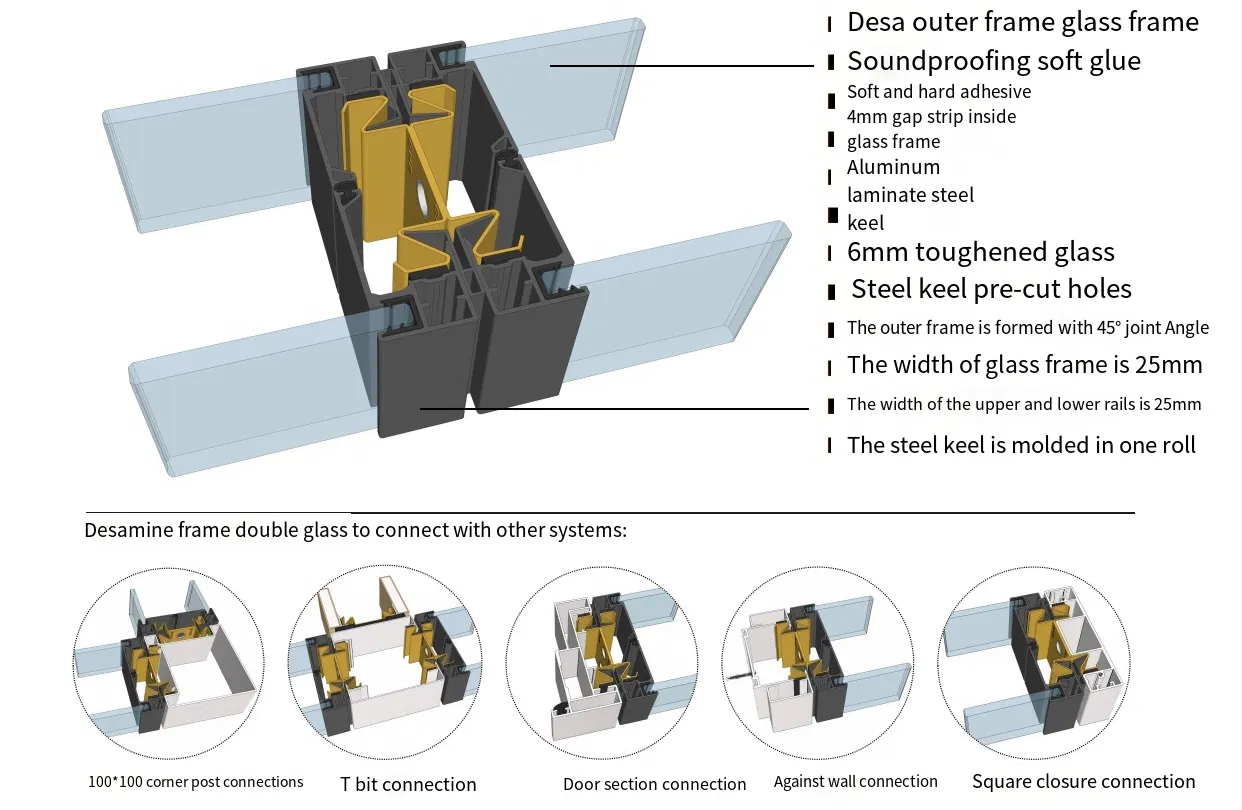 Desa outer frame glass frame

Soundproofing soft glue

Soft and hard adhesive 4mm gap strip inside glass frame

Aluminum laminate steel keel

6mm toughened glass

Steel keel pre-cut holes

The outer frame is formed with 45° joint Angle

The width of glass frame is 25mm

The width of the upper and lower rails is 25mm

The steel keel is molded in one roll

Desamine frame double glass to connect with other systems:

100*100 corner post connections

T bit connection

Door section connection

Against wall connection

Square closure connection