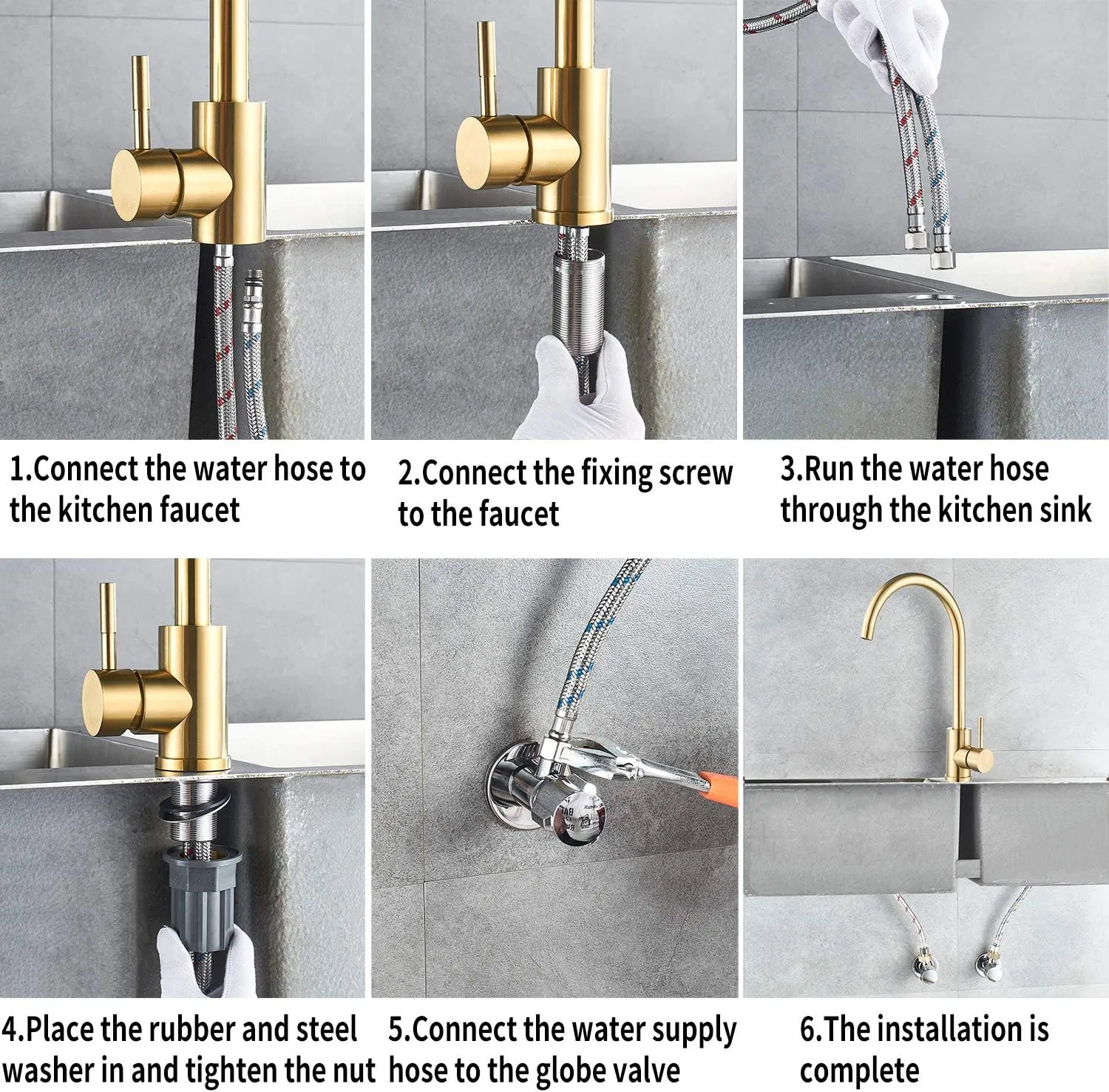 1.Connect the water hose to the kitchen faucet

2.Connect the fixing screw to the faucet

3.Run the water hose through the kitchen sink

4.Place the rubber and steel washer in and tighten the nut

5.Connect the water supply hose to the globe valve

6.The installation is complete