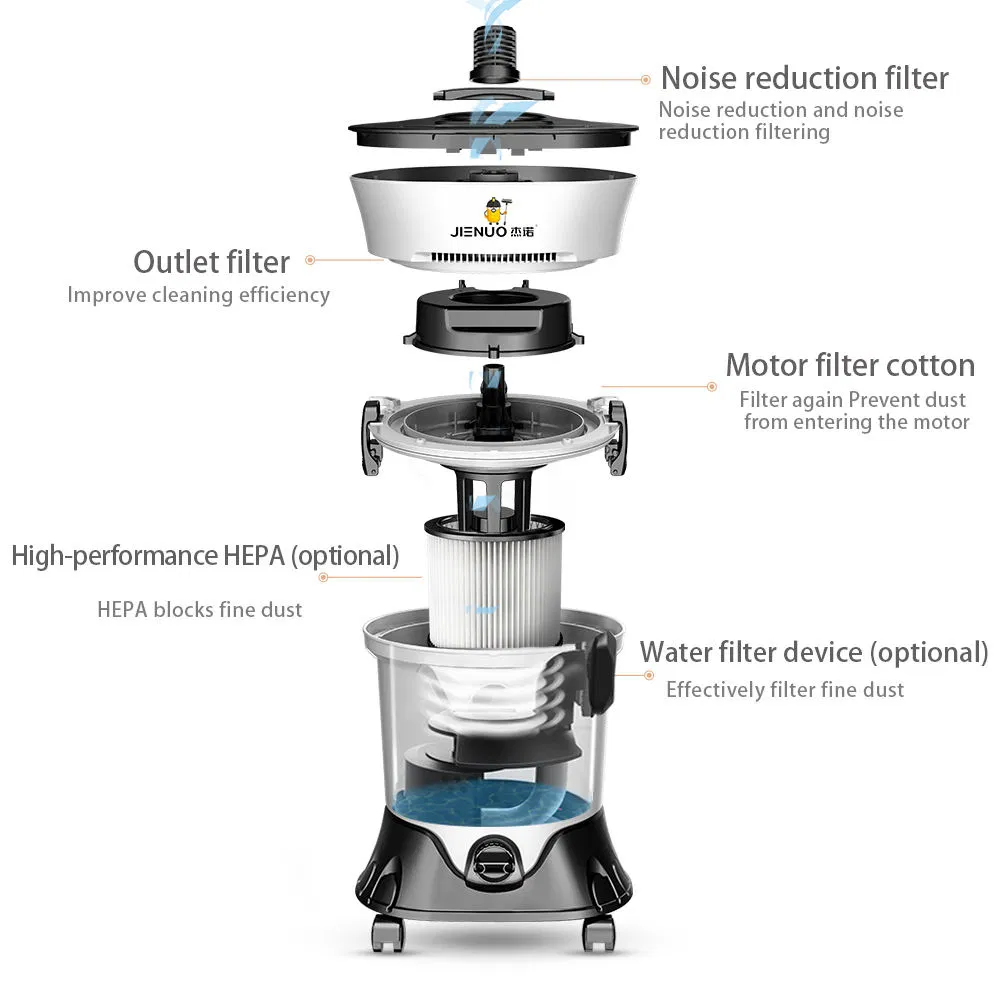 Noise reduction filter
Noise reduction and noise reduction filtering

JIENUO 杰诺

Outlet filter
Improve cleaning efficiency

Motor filter cotton
Filter again Prevent dust from entering the motor

High-performance HEPA (optional)
HEPA blocks fine dust

Water filter device (optional)
Effectively filter fine dust