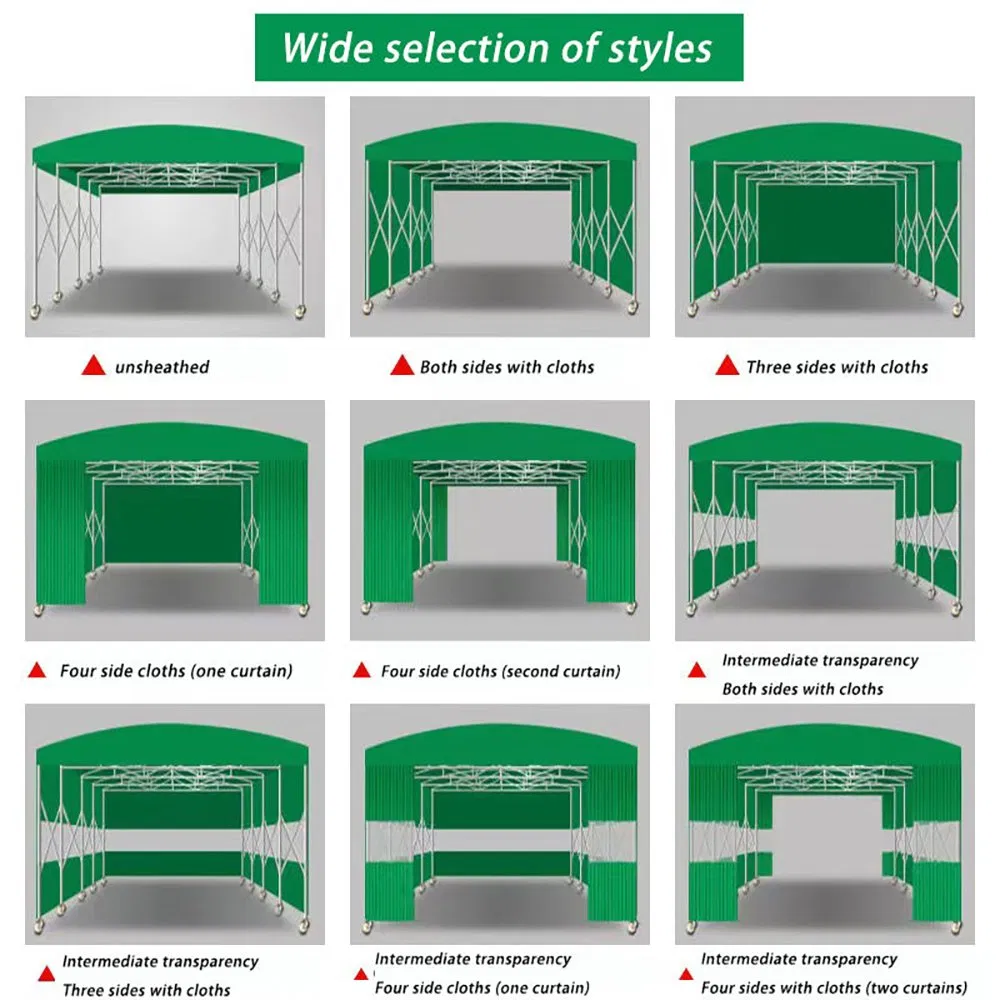 Wide selection of styles

unsheathed

Both sides with cloths

Three sides with cloths

Four side cloths (one curtain)

Four side cloths (second curtain)

Intermediate transparency
Both sides with cloths

Intermediate transparency
Three sides with cloths

Intermediate transparency
Four side cloths (one curtain)

Intermediate transparency
Four sides with cloths (two curtains)