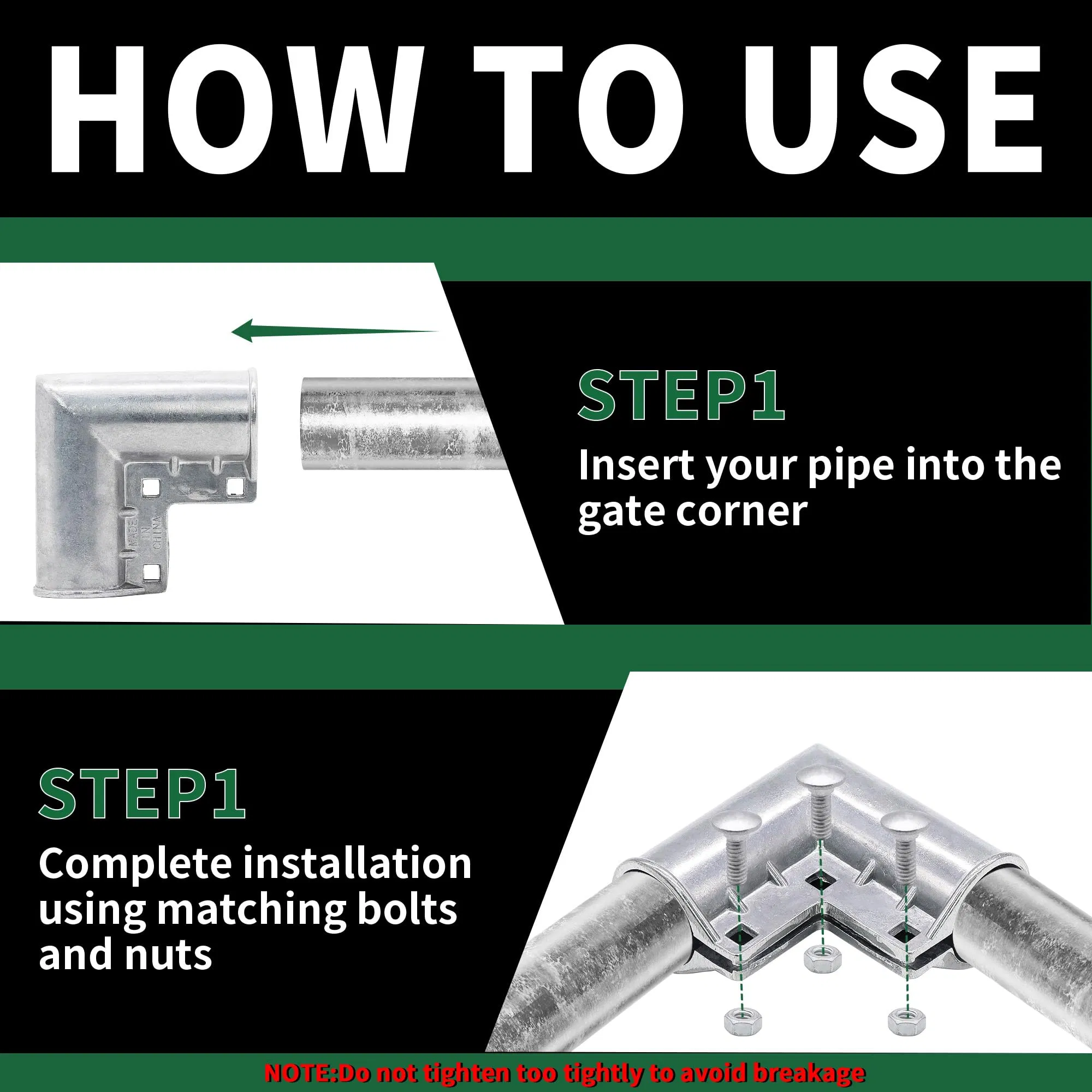 HOW TO USE

MADE IN CHINA

STEP1

Insert your pipe into the gate corner

STEP1

Complete installation using matching bolts and nuts

NOTE:Do not tighten too tightly to avoid breakage