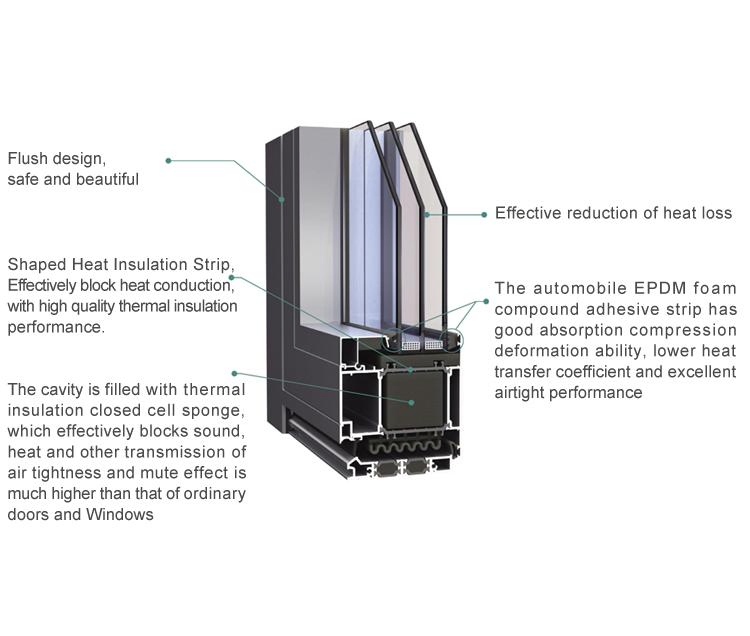 Flush design,
safe and beautiful

Shaped Heat Insulation Strip,
Effectively block heat conduction,
with high quality thermal insulation
performance.

The cavity is filled with thermal insulation closed cell sponge, which effectively blocks sound, heat and other transmission of air tightness and mute effect is much higher than that of ordinary doors and Windows

Effective reduction of heat loss

The automobile EPDM foam compound adhesive strip has good absorption compression deformation ability, lower heat transfer coefficient and excellent airtight performance