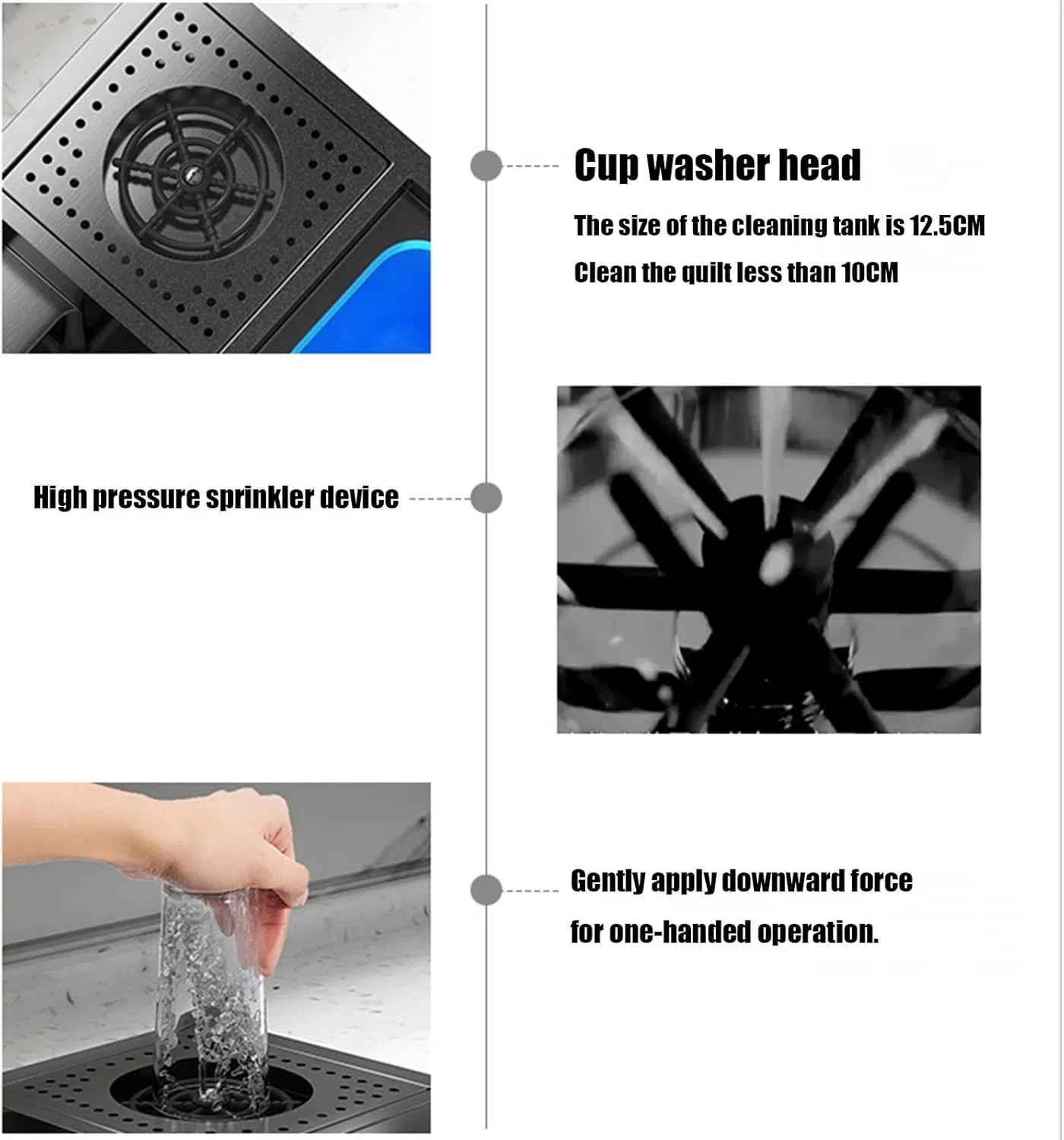 Cup washer head

The size of the cleaning tank is 12.5CM

Clean the quilt less than 10CM

High pressure sprinkler device

Gently apply downward force

for one-handed operation.