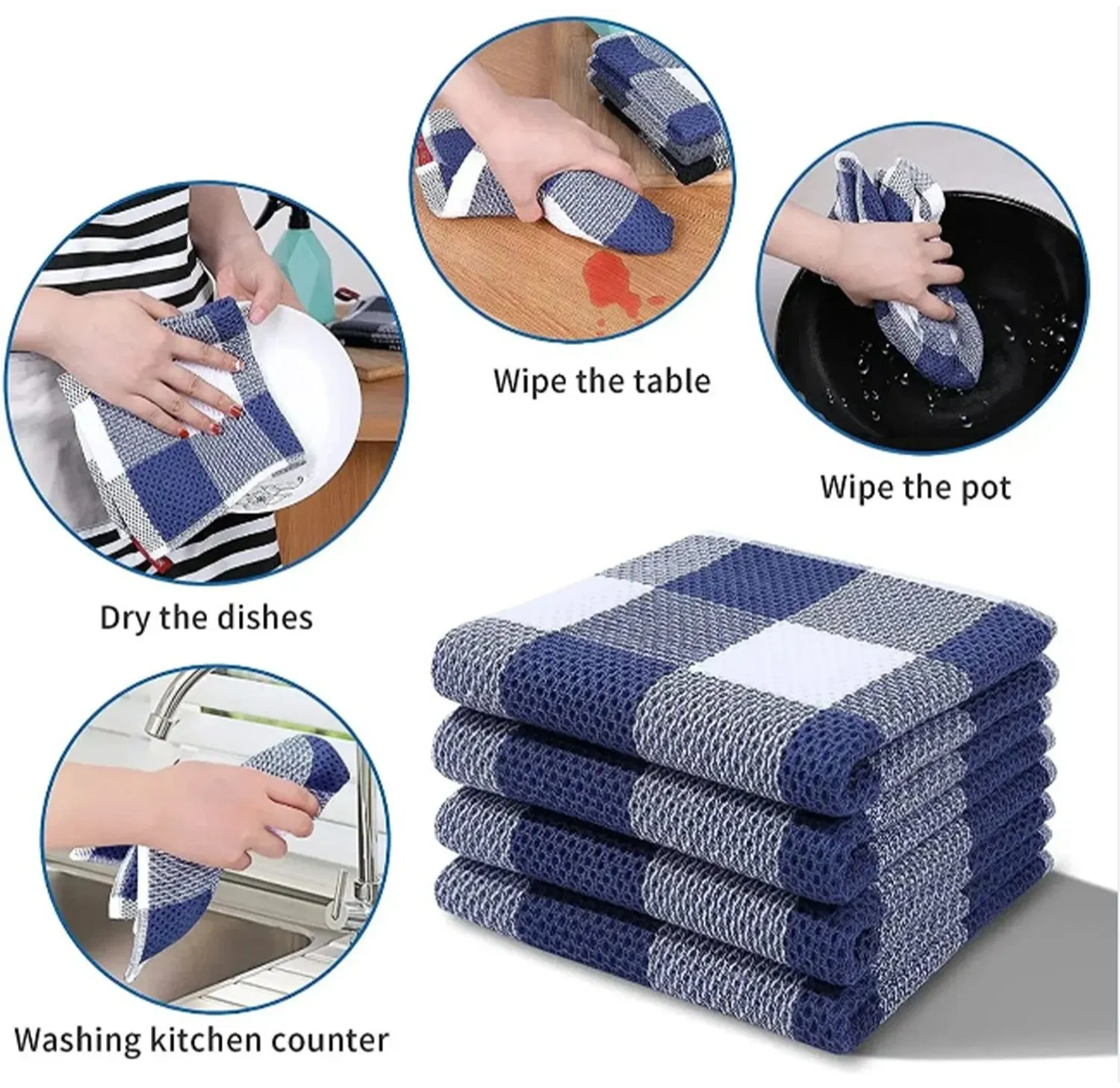 Wipe the table

Wipe the pot

Dry the dishes

Washing kitchen counter