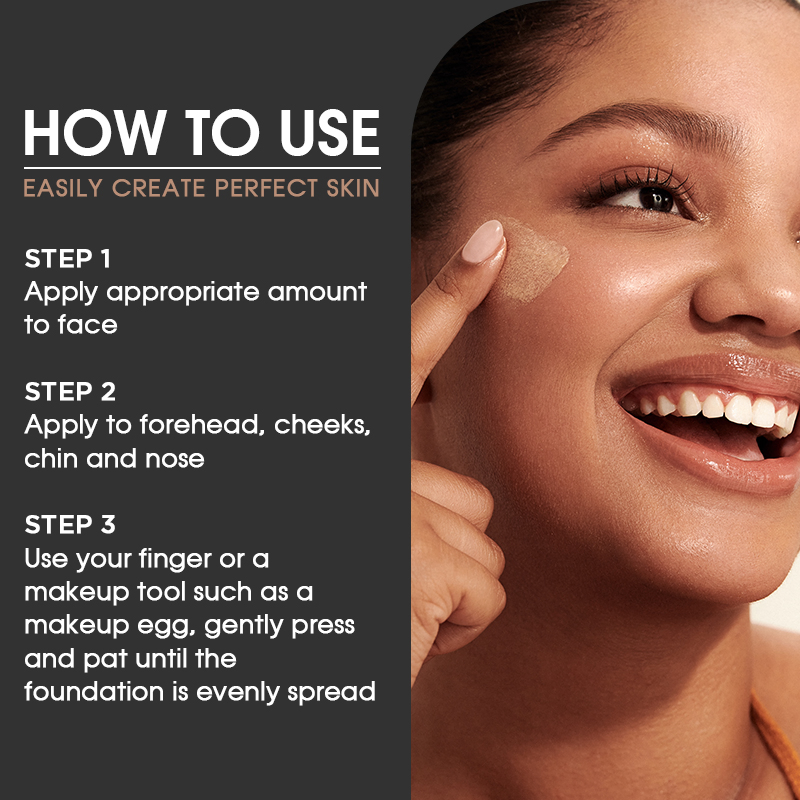 HOW TO USE
EASILY CREATE PERFECT SKIN

STEP 1
Apply appropriate amount to face

STEP 2
Apply to forehead, cheeks, chin and nose

STEP 3
Use your finger or a makeup tool such as a makeup egg, gently press and pat until the foundation is evenly spread