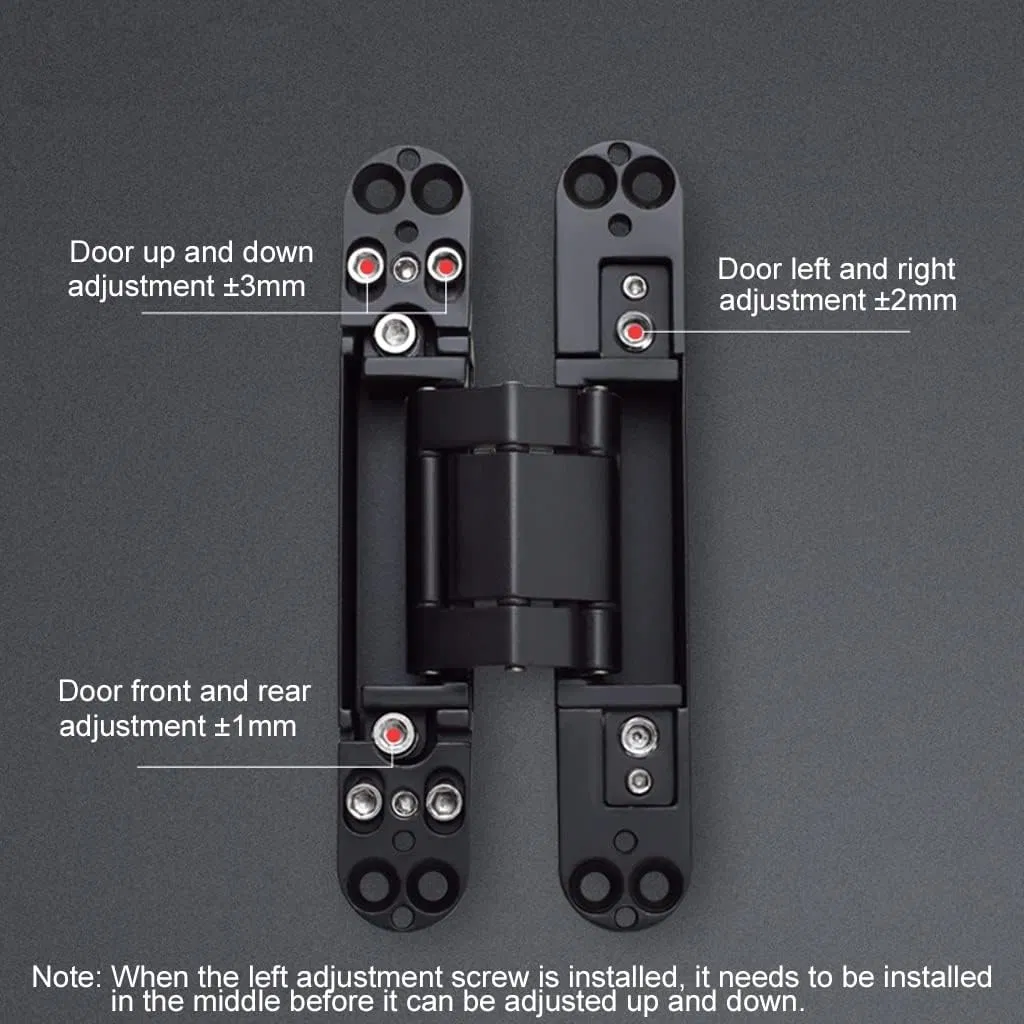 Door up and down adjustment ±3mm

Door left and right adjustment ±2mm

Door front and rear adjustment ±1mm

Note: When the left adjustment screw is installed, it needs to be installed in the middle before it can be adjusted up and down.