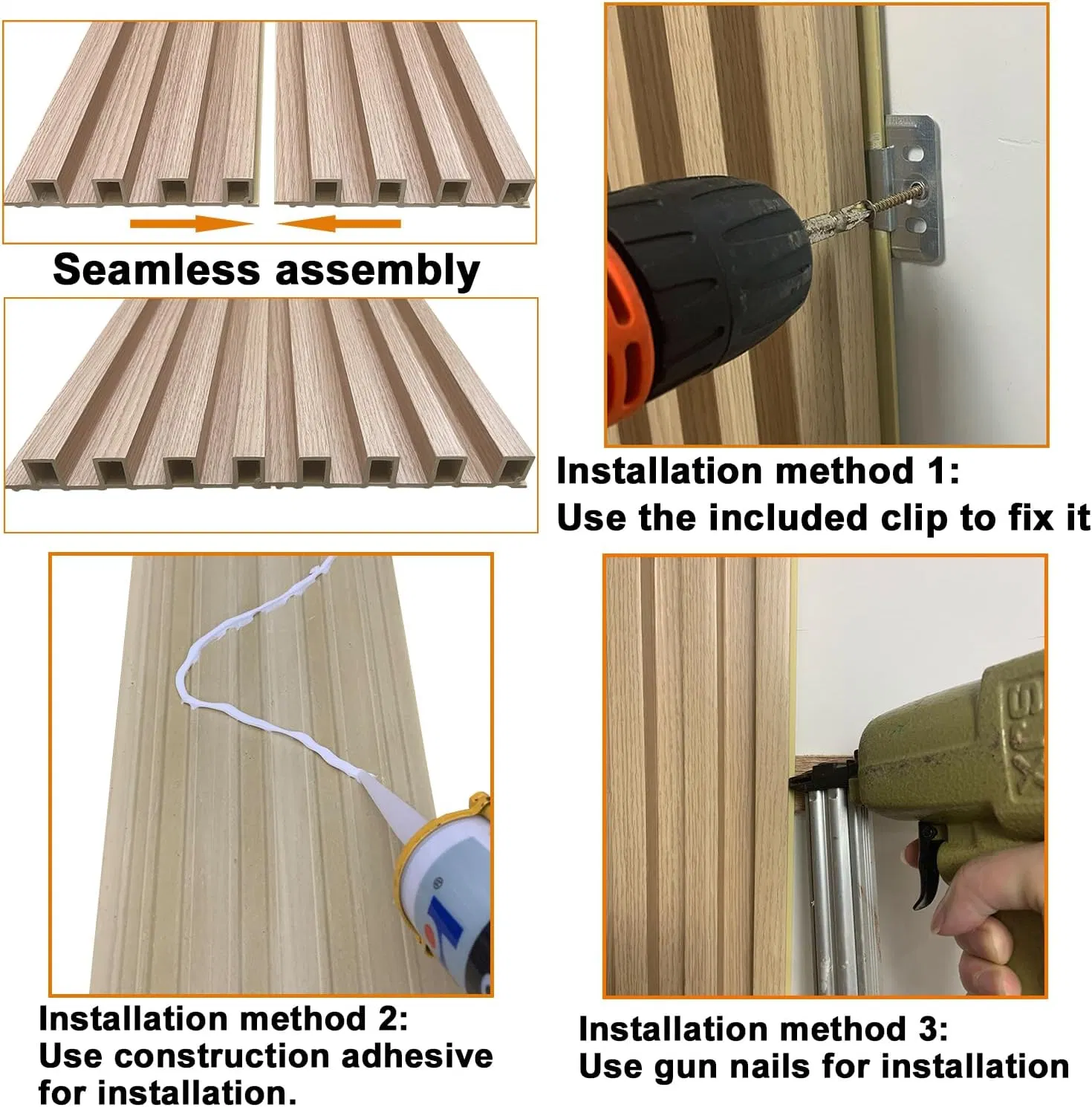 Seamless assembly

Installation method 1:
Use the included clip to fix it

Installation method 2:
Use construction adhesive for installation.

Installation method 3:
Use gun nails for installation