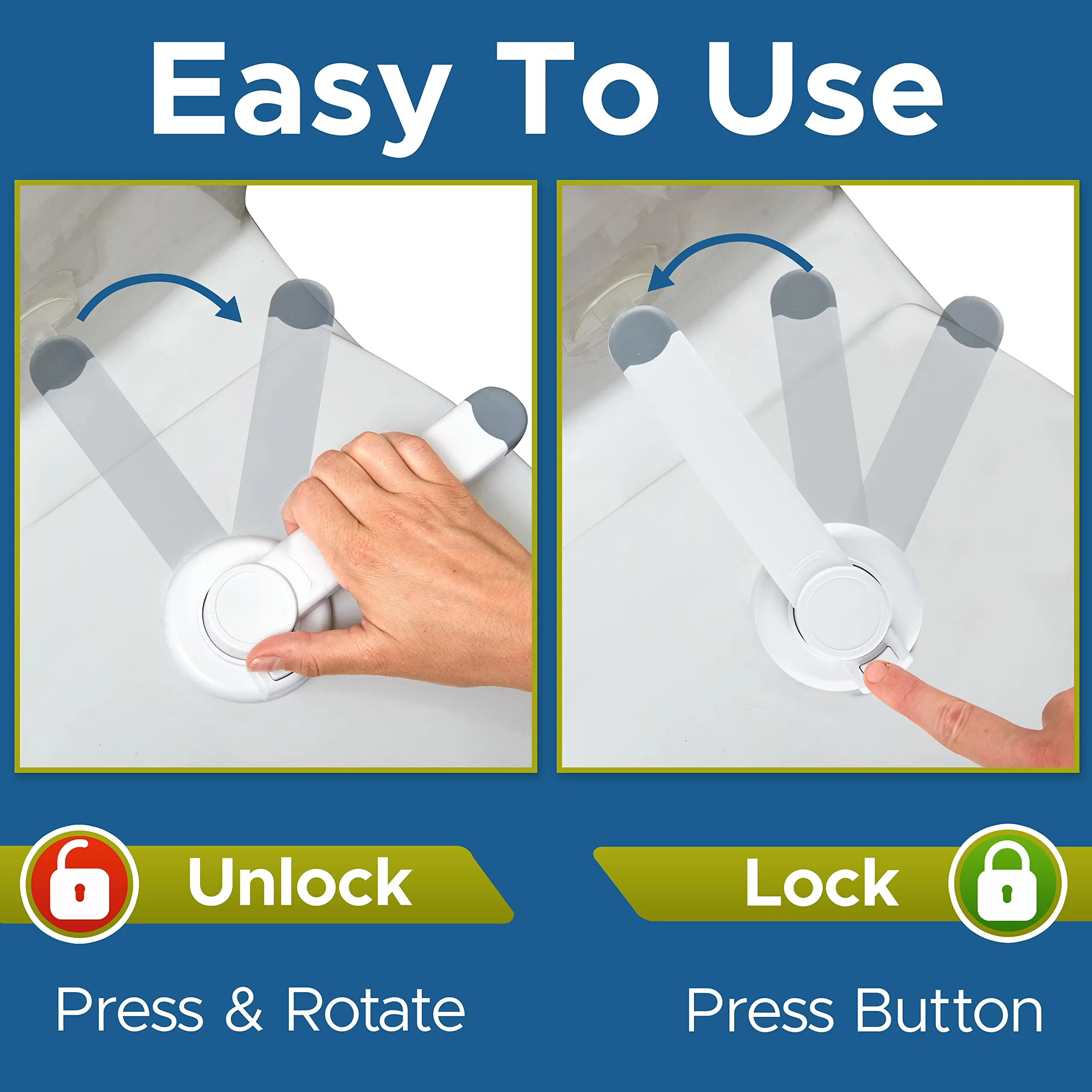 Easy To Use

Unlock

Press & Rotate

Lock

Press Button