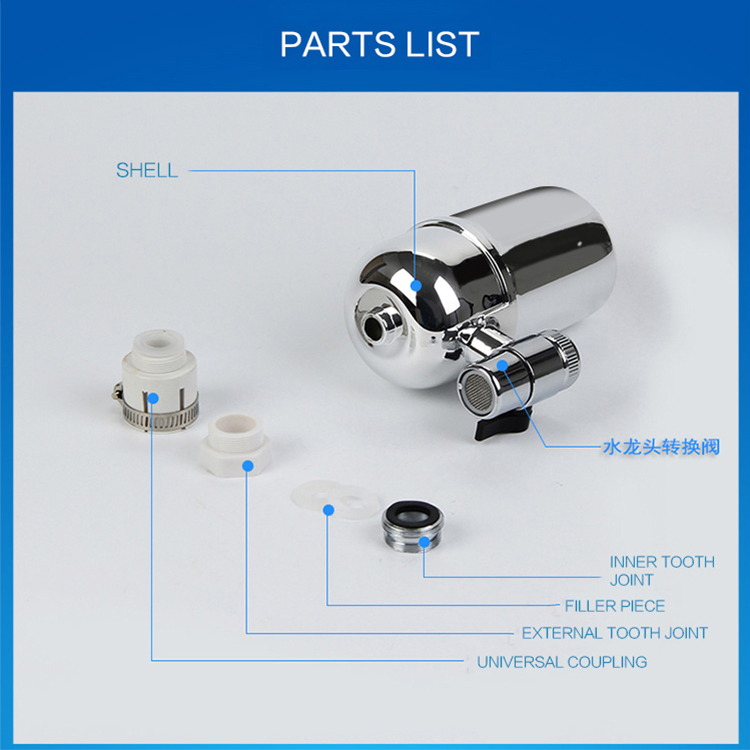 PARTS LIST

SHELL

水龙头转换阀

INNER TOOTH JOINT

FILLER PIECE

EXTERNAL TOOTH JOINT

UNIVERSAL COUPLING