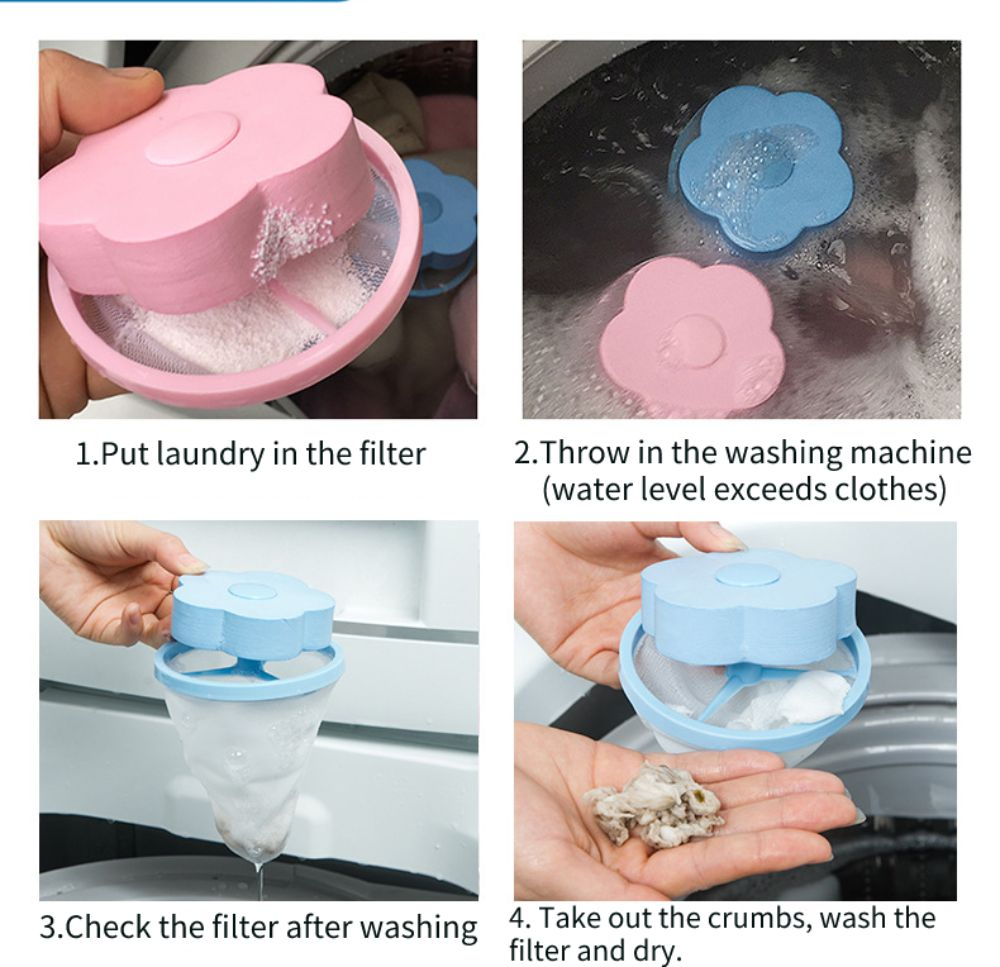 1.Put laundry in the filter

2.Throw in the washing machine (water level exceeds clothes)

3.Check the filter after washing

4. Take out the crumbs, wash the filter and dry.