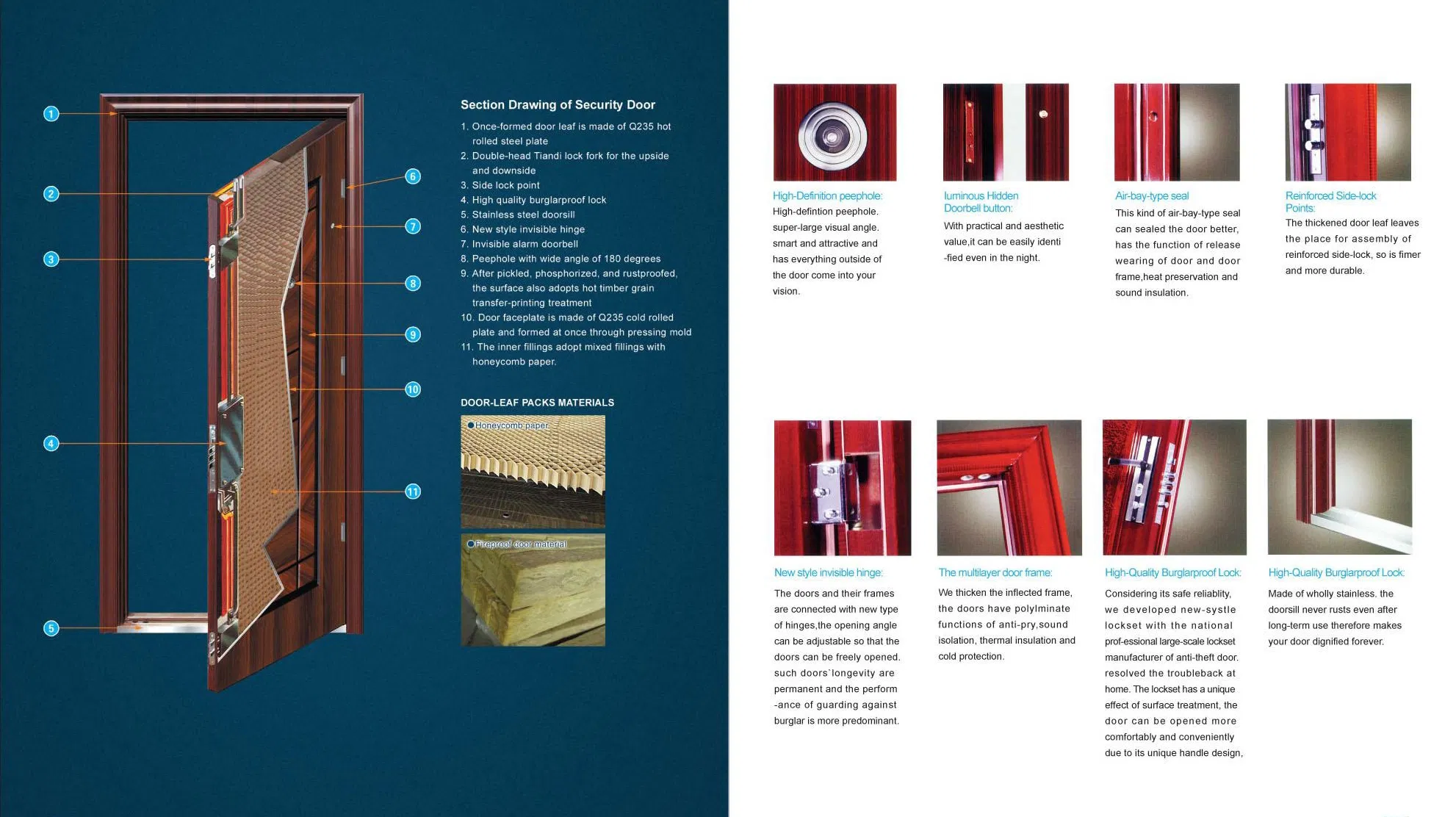 1
2
3
4
5
6
7
8
9
10
11

Section Drawing of Security Door

1. Once-formed door leaf is made of Q235 hot rolled steel plate
2. Double-head Tiandi lock fork for the upside and downside
3. Side lock point
4. High quality burglarproof lock
5. Stainless steel doorsill
6. New style invisible hinge
7. Invisible alarm doorbell
8. Peephole with wide angle of 180 degrees
9. After pickled, phosphorized, and rustproofed, the surface also adopts hot timber grain transfer-printing treatment
10. Door faceplate is made of Q235 cold rolled plate and formed at once through pressing mold
11. The inner fillings adopt mixed fillings with honeycomb paper.

DOOR-LEAF PACKS MATERIALS

Honeycomb paper

Fireproof door material

High-Definition peephole:
High-defintion peephole. super-large visual angle. smart and attractive and has everything outside of the door come into your vision.

luminous Hidden Doorbell button:
With practical and aesthetic value,it can be easily identi -fied even in the night.

Air-bay-type seal
This kind of air-bay-type seal can sealed the door better, has the function of release wearing of door and door frame,heat preservation and sound insulation.

Reinforced Side-lock Points:
The thickened door leaf leaves the place for assembly of reinforced side-lock, so is fimer and more durable.

New style invisible hinge:
The doors and their frames are connected with new type of hinges,the opening angle can be adjustable so that the doors can be freely opened. such doors`longevity are permanent and the perform -ance of guarding against burglar is more predominant.

The multilayer door frame:
We thicken the inflected frame, the doors have polylminate functions of anti-pry,sound isolation, thermal insulation and cold protection.

High-Quality Burglarproof Lock:
Considering its safe reliablity, we developed new-systle lockset with the national prof-essional large-scale lockset manufacturer of anti-theft door. resolved the troubleback at home. The lockset has a unique effect of surface treatment, the door can be opened more comfortably and conveniently due to its unique handle design,

High-Quality Burglarproof Lock:
Made of wholly stainless. the doorsill never rusts even after long-term use therefore makes your door dignified forever.