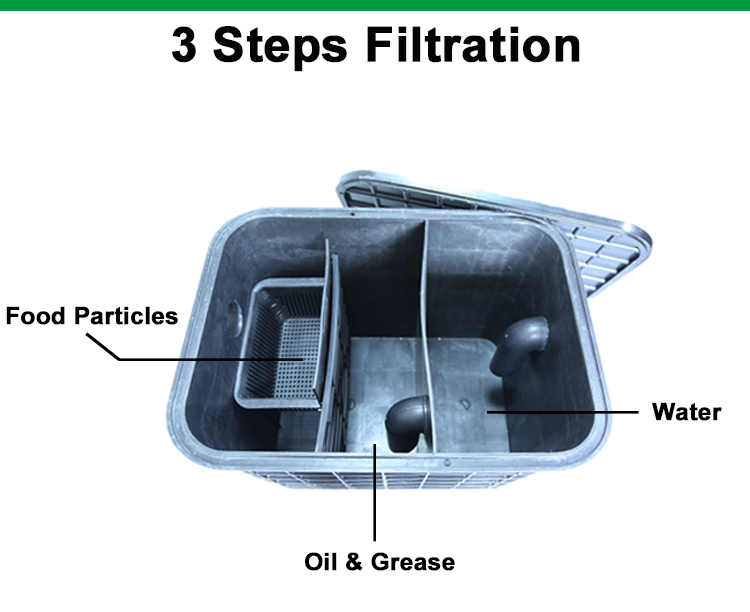 3 Steps Filtration

Food Particles

Water

Oil & Grease