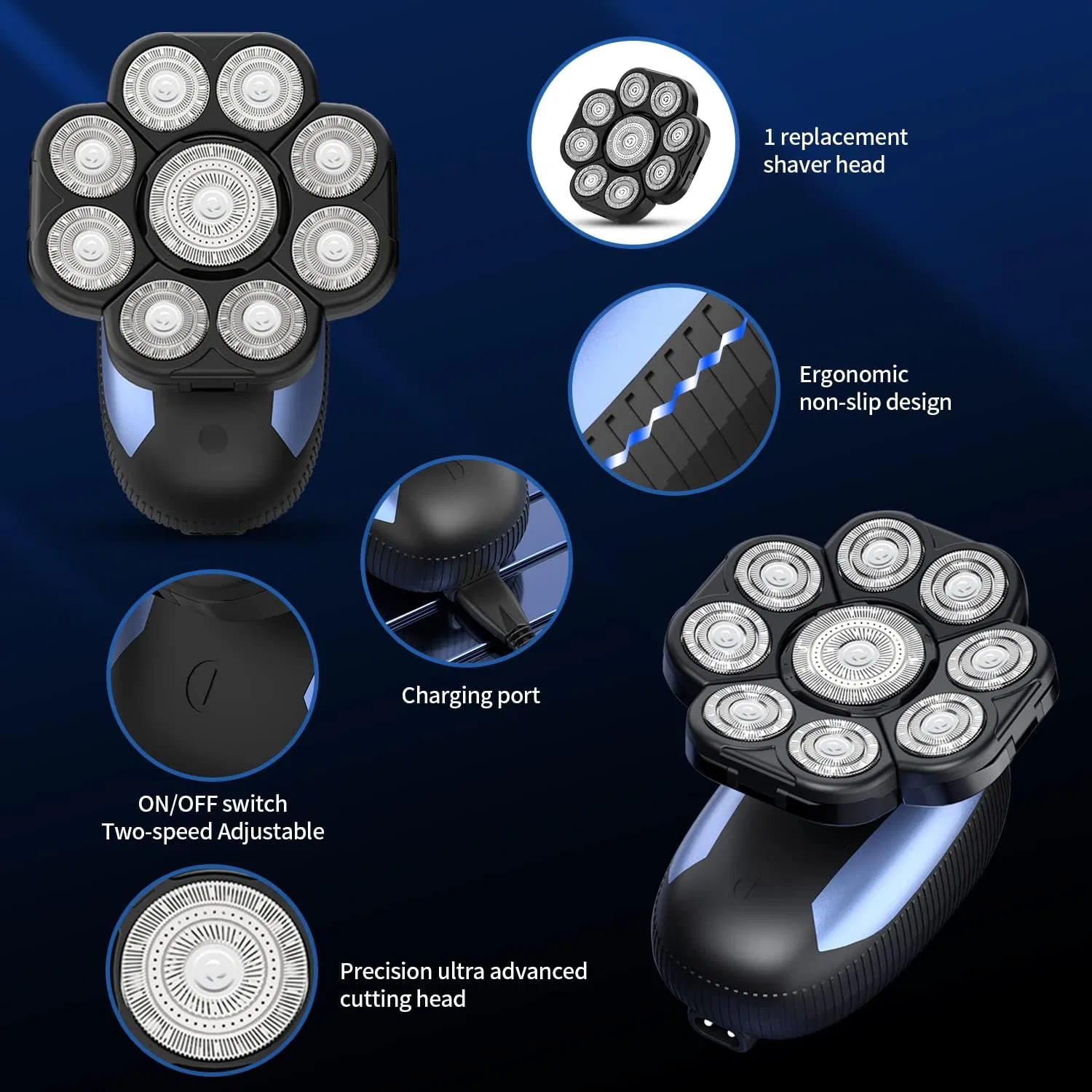 1 replacement shaver head

Ergonomic non-slip design

Charging port

ON/OFF switch
Two-speed Adjustable

Precision ultra advanced cutting head