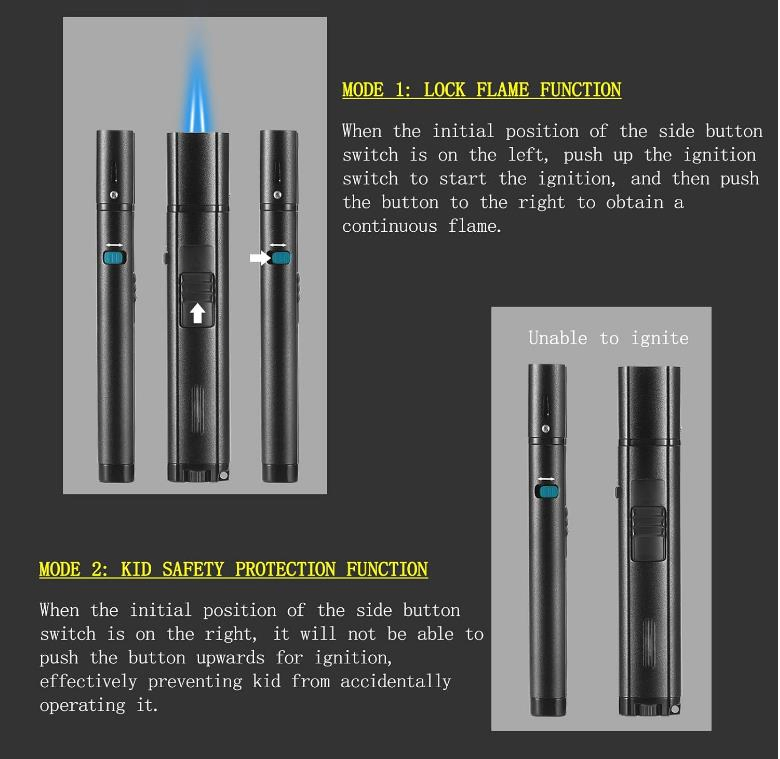 MODE 1: LOCK FLAME FUNCTION

When the initial position of the side button switch is on the left, push up the ignition switch to start the ignition, and then push the button to the right to obtain a continuous flame.

Unable to ignite

MODE 2: KID SAFETY PROTECTION FUNCTION

When the initial position of the side button switch is on the right, it will not be able to push the button upwards for ignition, effectively preventing kid from accidentally operating it.