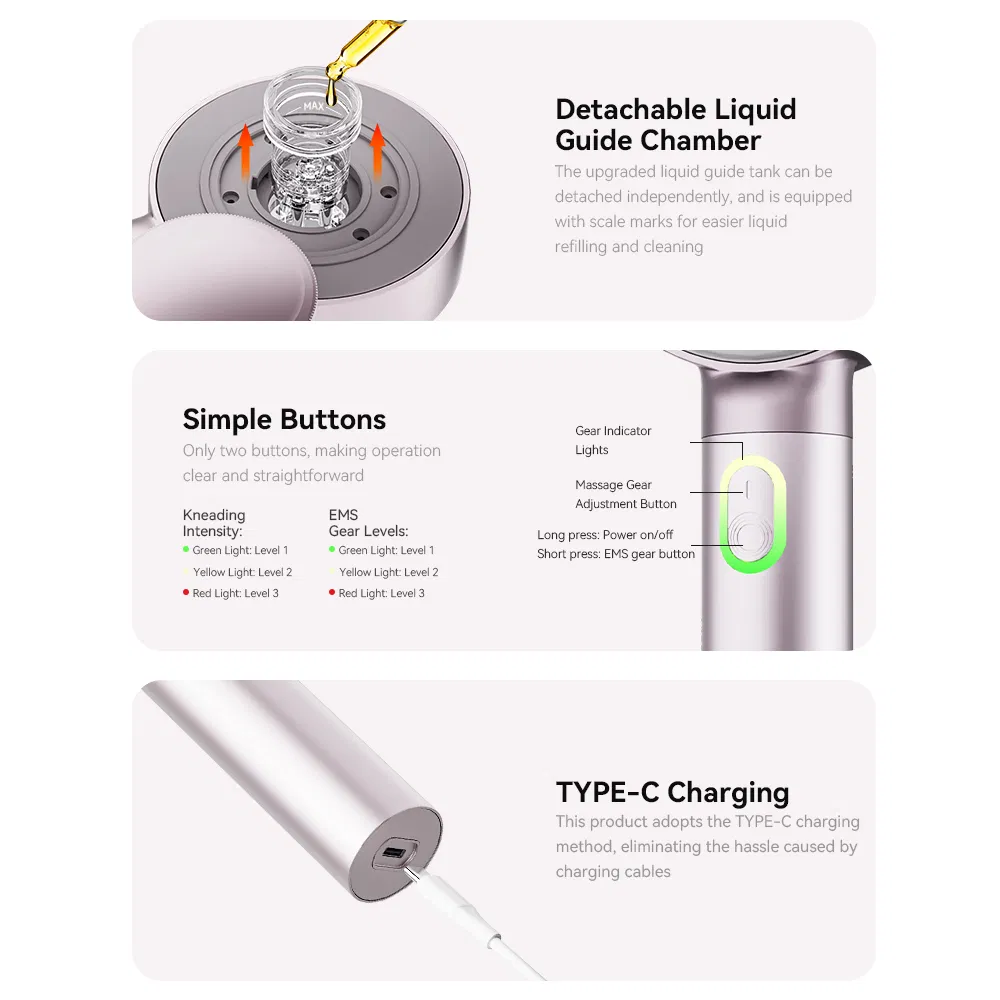 MAX

Detachable Liquid Guide Chamber

The upgraded liquid guide tank can be detached independently, and is equipped with scale marks for easier liquid refilling and cleaning

Simple Buttons

Only two buttons, making operation clear and straightforward

Kneading Intensity:
Green Light: Level 1
Yellow Light: Level 2
Red Light: Level 3

EMS Gear Levels:
Green Light: Level 1
Yellow Light: Level 2
Red Light: Level 3

Gear Indicator Lights

Massage Gear Adjustment Button

Long press: Power on/off
Short press: EMS gear button

TYPE-C Charging

This product adopts the TYPE-C charging method, eliminating the hassle caused by charging cables