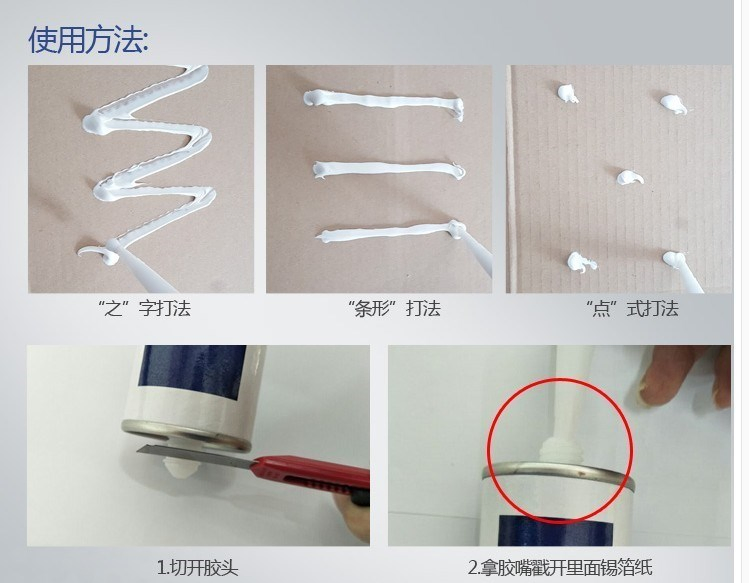 使用方法:

“之”字打法

“条形”打法

“点”式打法

1.切开胶头

2.拿胶嘴戳开里面锡箔纸