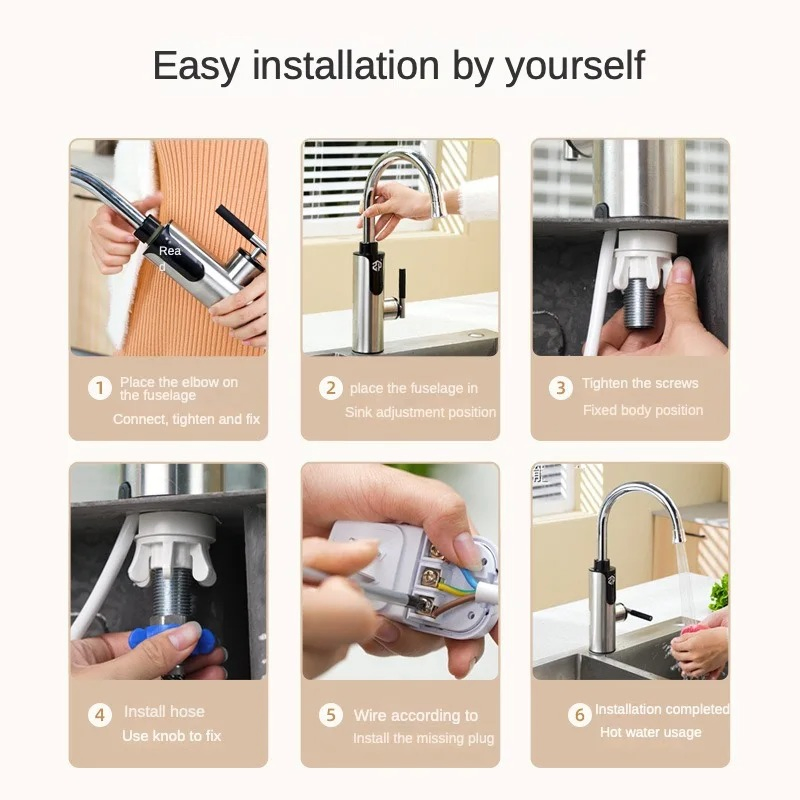 Easy installation by yourself

Rea
d

1 Place the elbow on the fuselage
Connect, tighten and fix

2 place the fuselage in
Sink adjustment position

3 Tighten the screws
Fixed body position

4 Install hose
Use knob to fix

5 Wire according to
Install the missing plug

6 Installation completed
Hot water usage