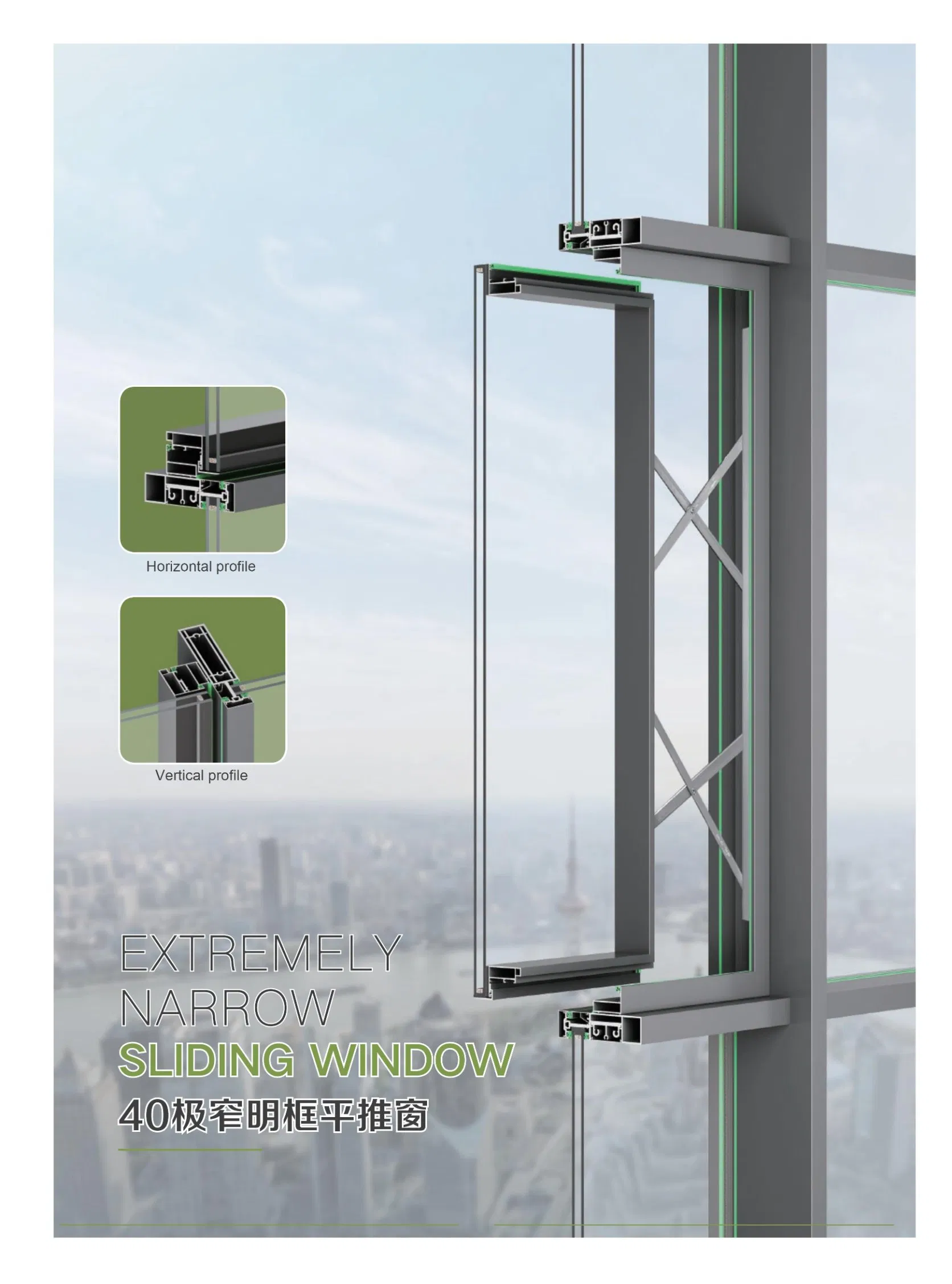 Horizontal profile

Vertical profile

EXTREMELY
NARROW
SLIDING WINDOW
40极窄明框平推窗