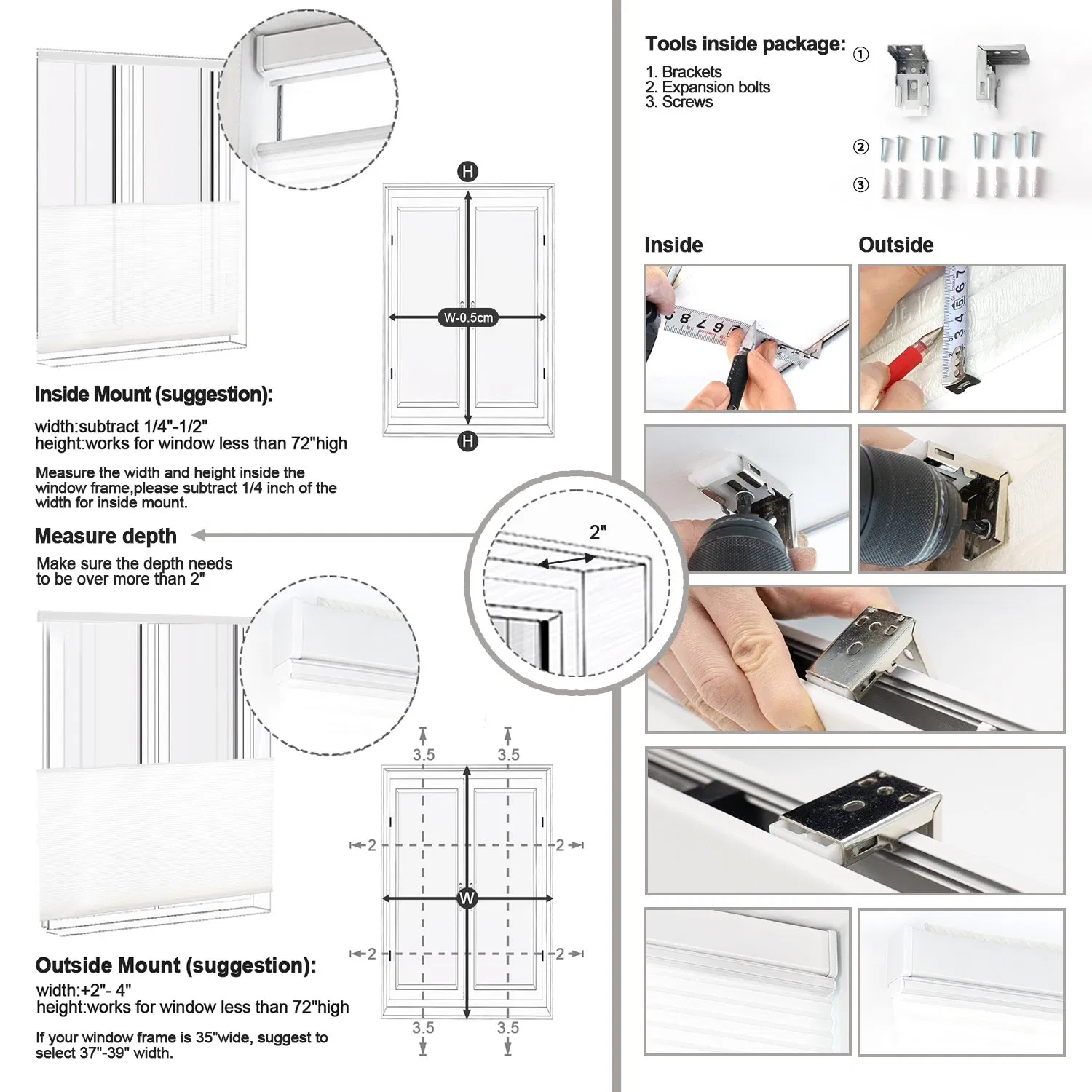 H

W-0.5cm

H

Inside Mount (suggestion):

width:subtract 1/4"-1/2"
height:works for window less than 72"high

Measure the width and height inside the window frame,please subtract 1/4 inch of the width for inside mount.

Measure depth

Make sure the depth needs to be over more than 2"

2"

3.5 3.5

2 2

W

2 2

3.5 3.5

Outside Mount (suggestion):

width:+2"- 4"
height:works for window less than 72"high

If your window frame is 35"wide, suggest to select 37"-39" width.

Tools inside package:

1. Brackets
2. Expansion bolts
3. Screws

①

②

③

Inside

Outside