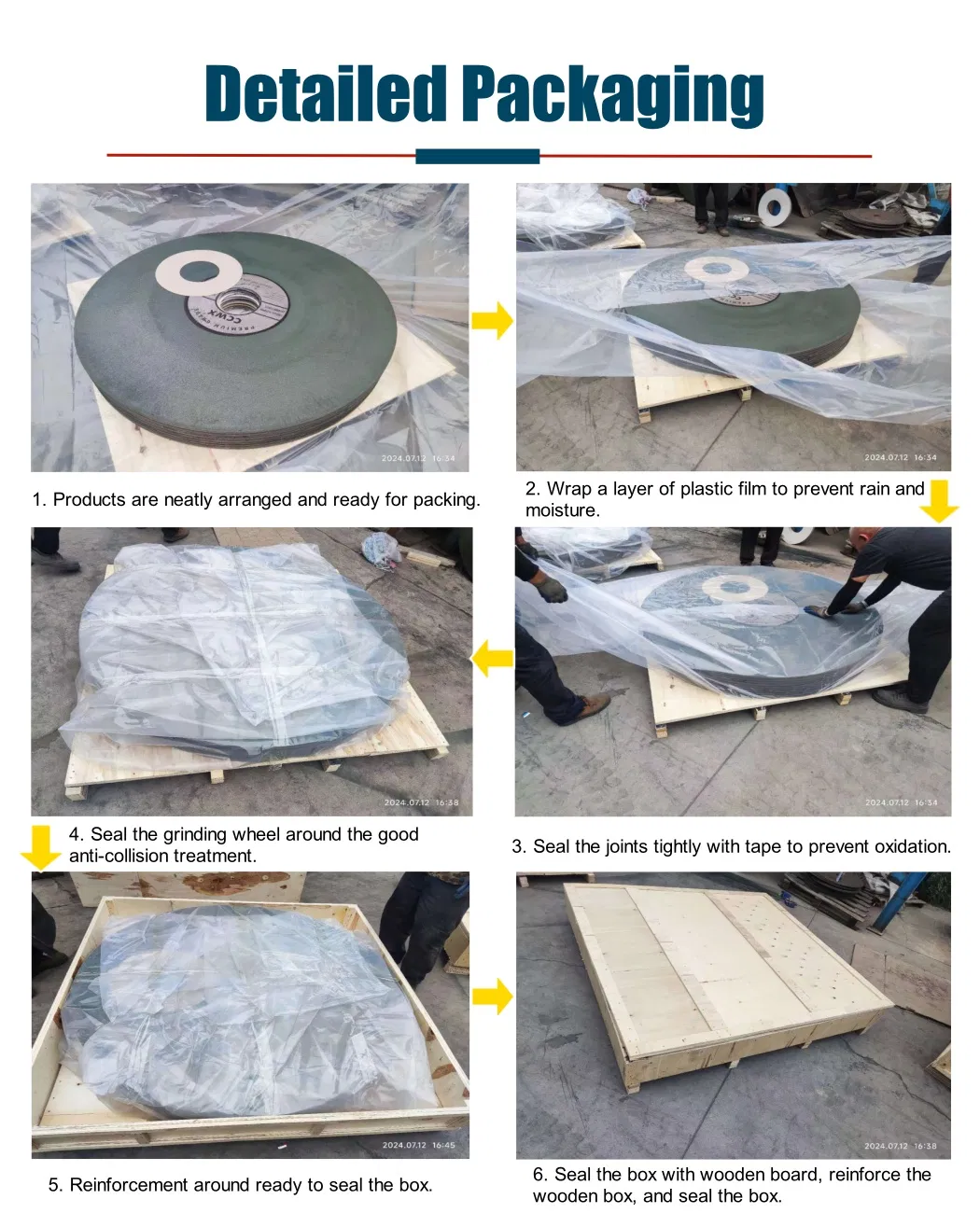 Detailed Packaging

CCWX
PREMIUM

2024.07.12 16:34

2024.07.12 16:34

1. Products are neatly arranged and ready for packing.

2. Wrap a layer of plastic film to prevent rain and moisture.

2024.07.12 16:38

2024.07.12 16:34

4. Seal the grinding wheel around the good anti-collision treatment.

3. Seal the joints tightly with tape to prevent oxidation.

2024.07.12 16:45

2024.07.12 16:38

5. Reinforcement around ready to seal the box.

6. Seal the box with wooden board, reinforce the wooden box, and seal the box.