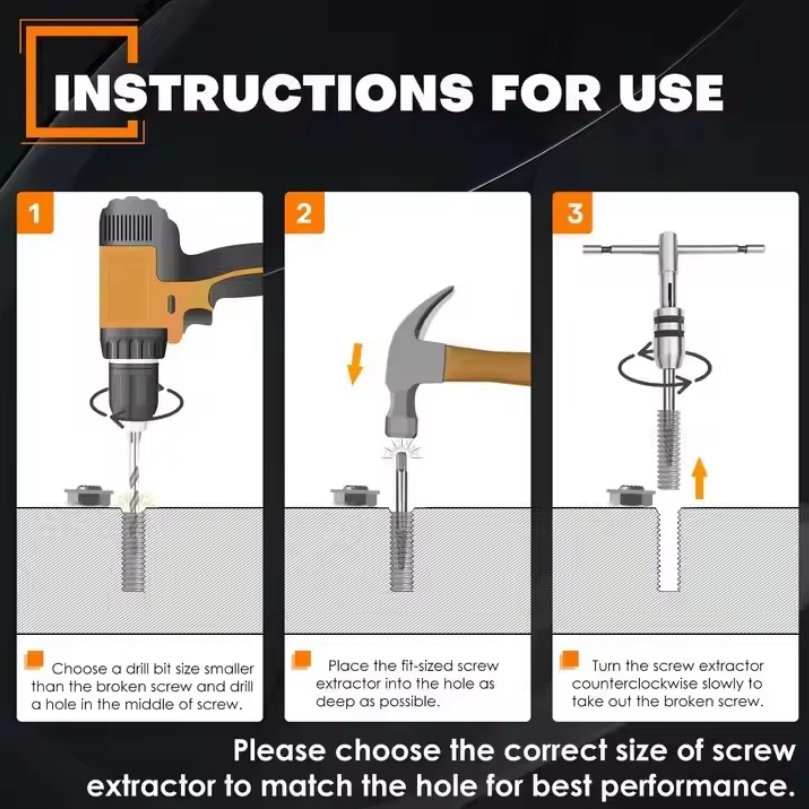 INSTRUCTIONS FOR USE

1

Choose a drill bit size smaller than the broken screw and drill a hole in the middle of screw.

2

Place the fit-sized screw extractor into the hole as deep as possible.

3

Turn the screw extractor counterclockwise slowly to take out the broken screw.

Please choose the correct size of screw extractor to match the hole for best performance.