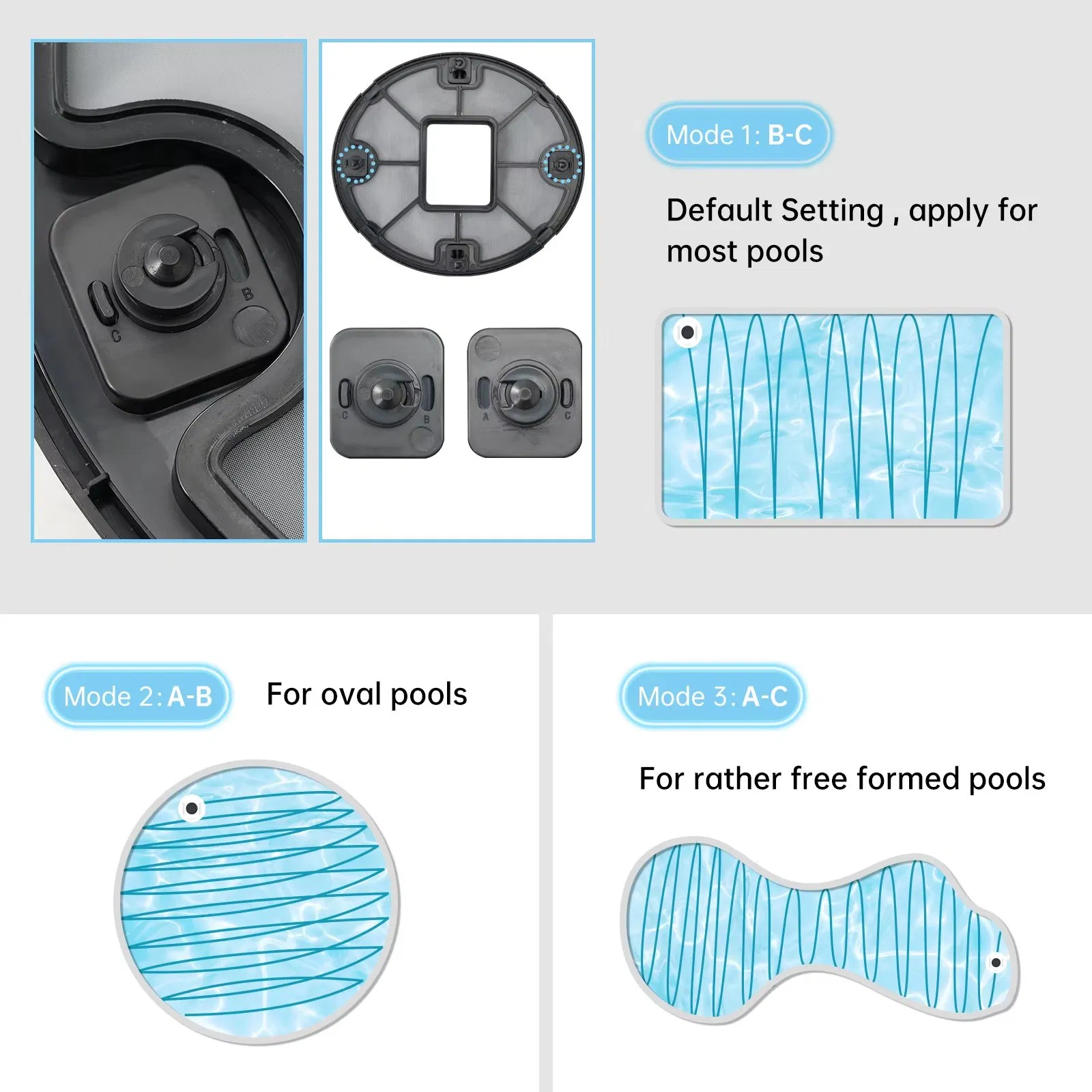 B
C

C
B

A
C

Mode 1: B-C

Default Setting , apply for most pools

Mode 2: A-B

For oval pools

Mode 3: A-C

For rather free formed pools