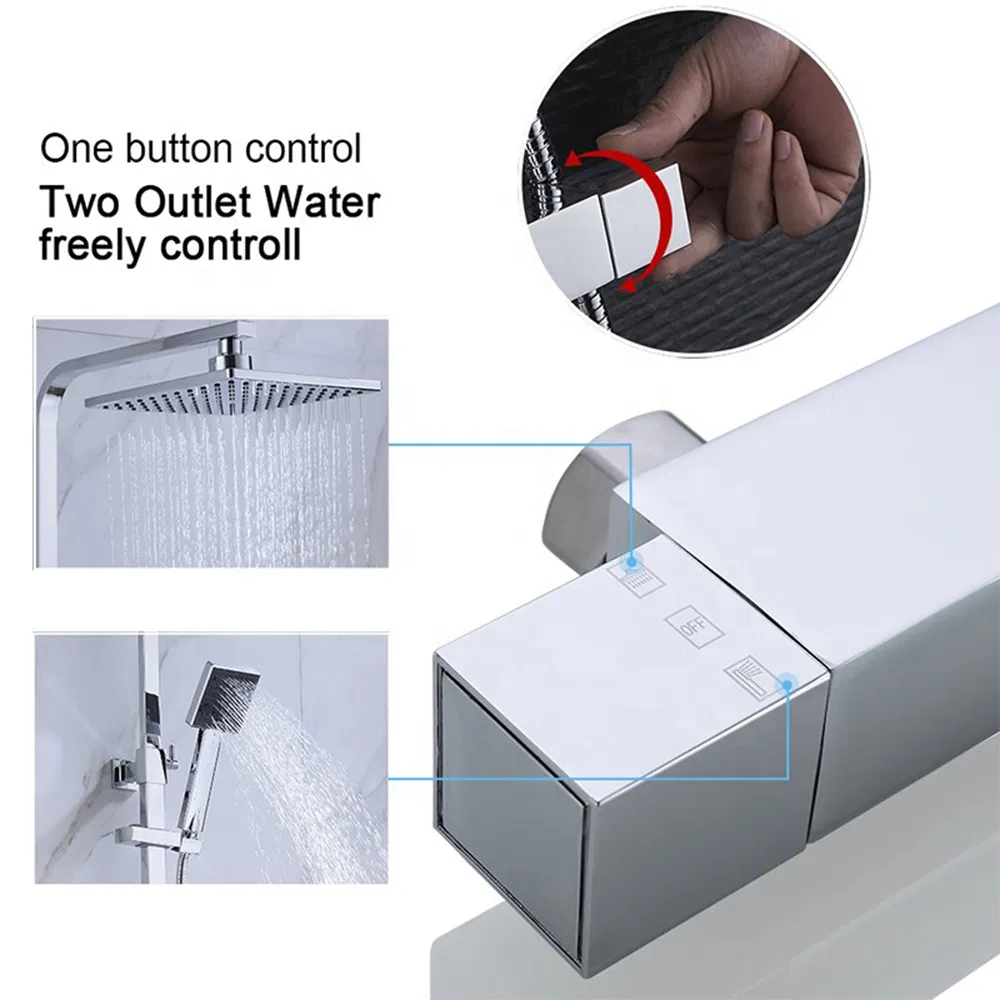 One button control
Two Outlet Water freely controll

OFF