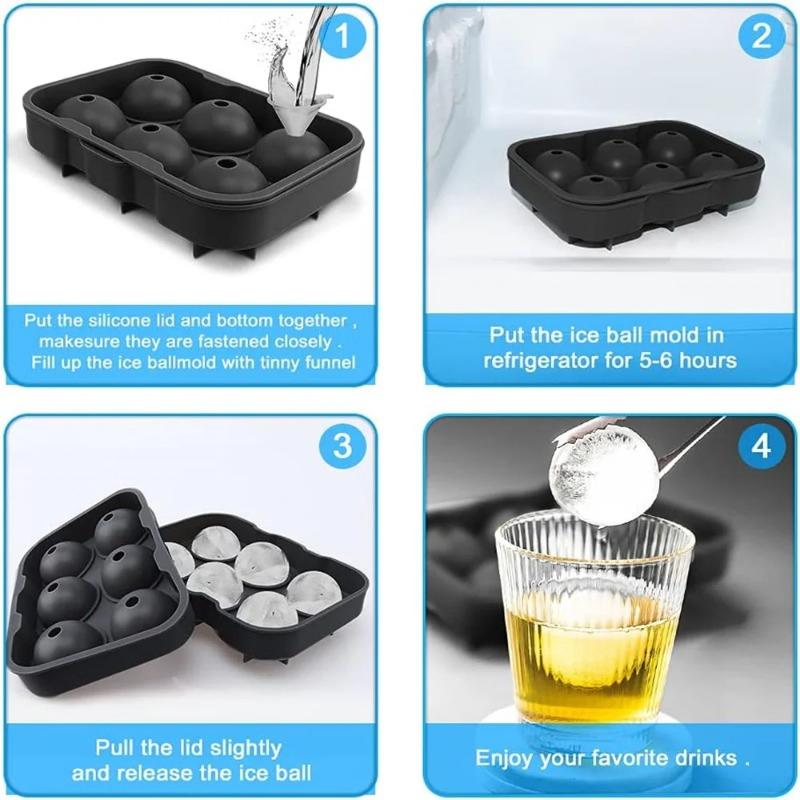 1

Put the silicone lid and bottom together , makesure they are fastened closely . Fill up the ice ballmold with tinny funnel

2

Put the ice ball mold in refrigerator for 5-6 hours

3

Pull the lid slightly and release the ice ball

4

Enjoy your favorite drinks .