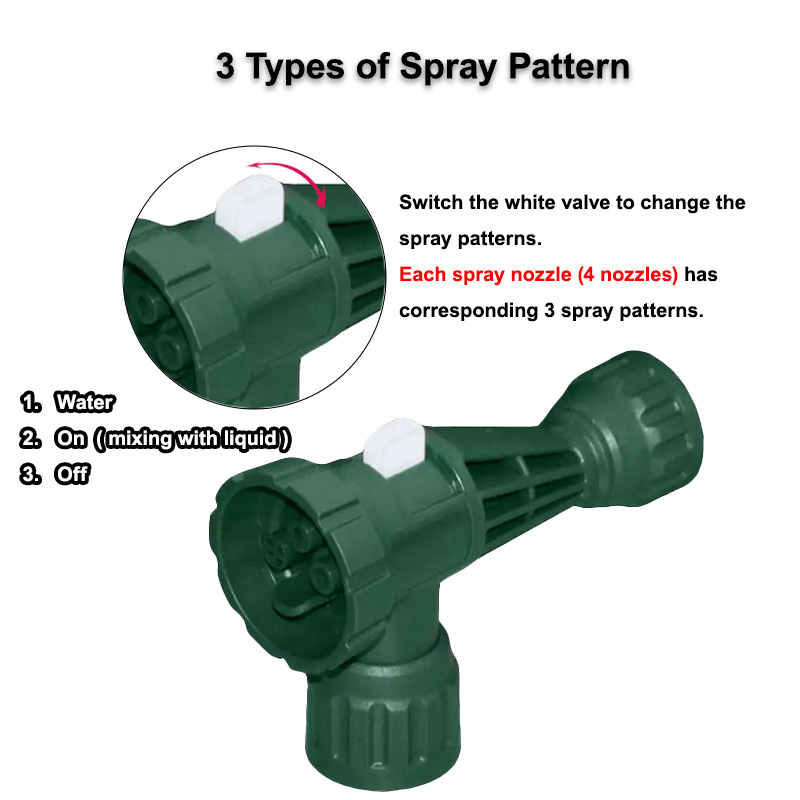 3 Types of Spray Pattern

Switch the white valve to change the spray patterns.
Each spray nozzle (4 nozzles) has corresponding 3 spray patterns.

1. Water
2. On ( mixing with liquid )
3. Off