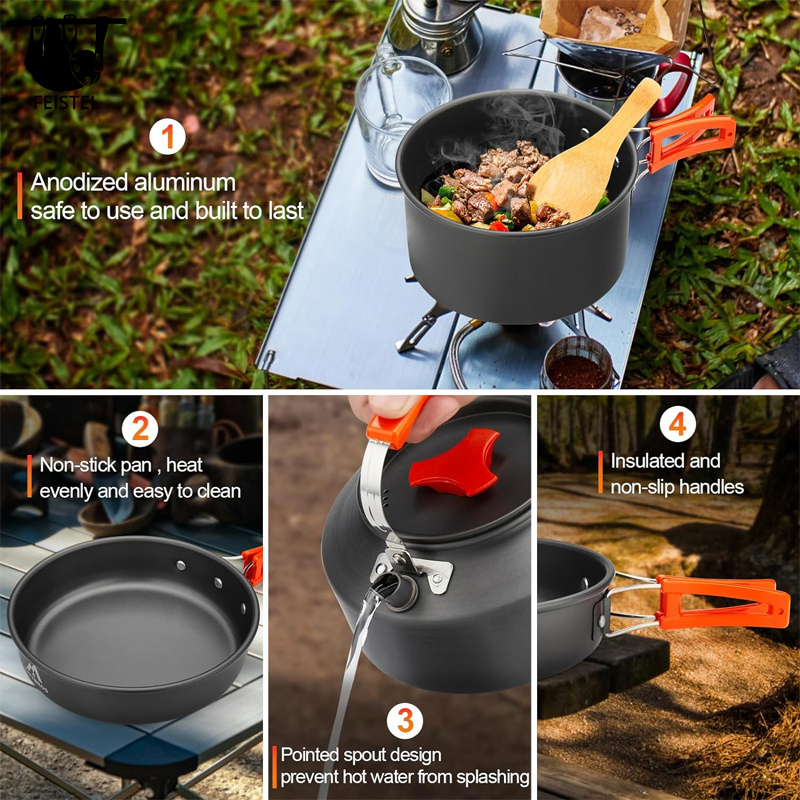 FEISTEL

1

Anodized aluminum safe to use and built to last

2

Non-stick pan , heat evenly and easy to clean

3

Pointed spout design prevent hot water from splashing

4

Insulated and non-slip handles